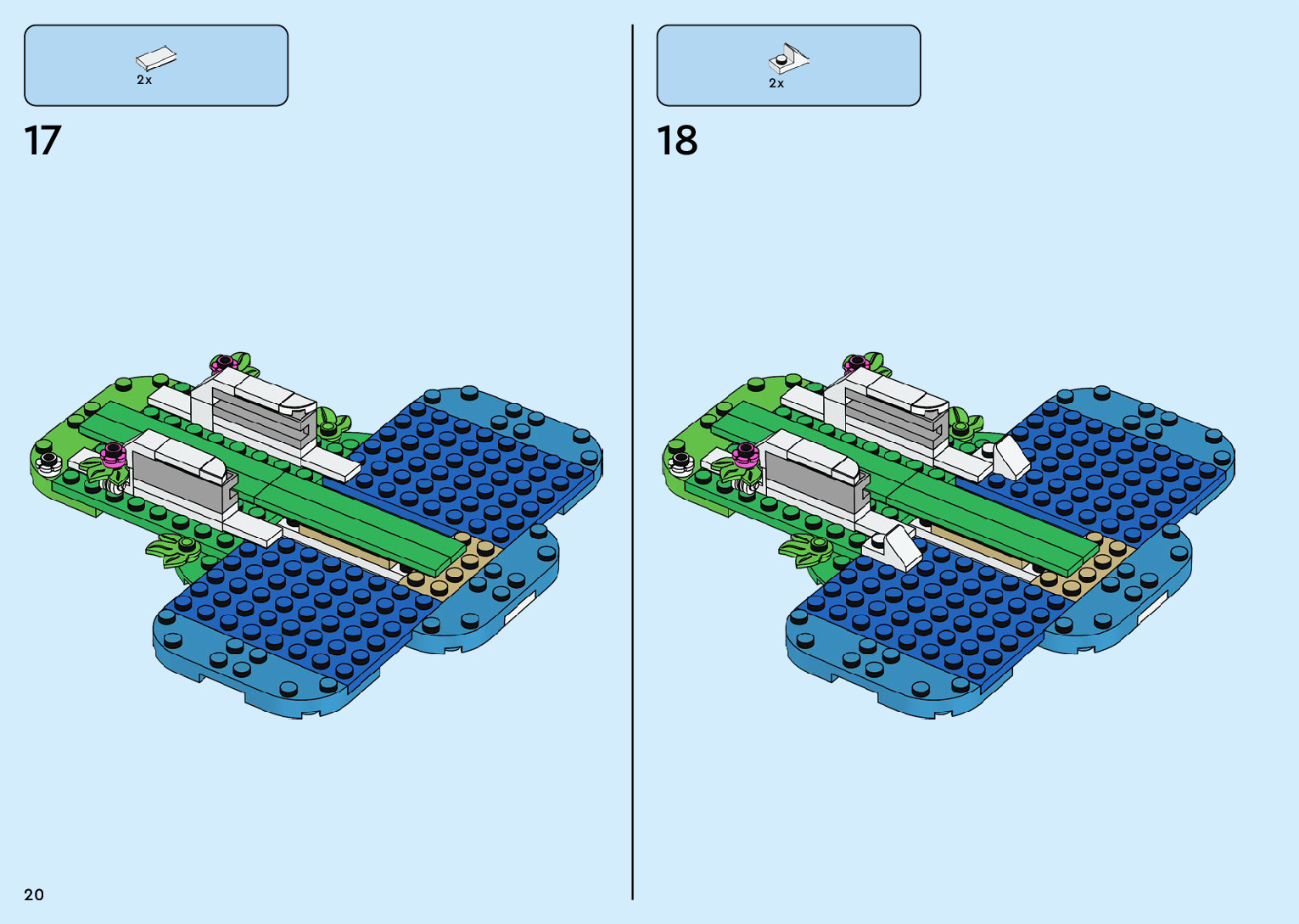 2x

17

2x

18

20