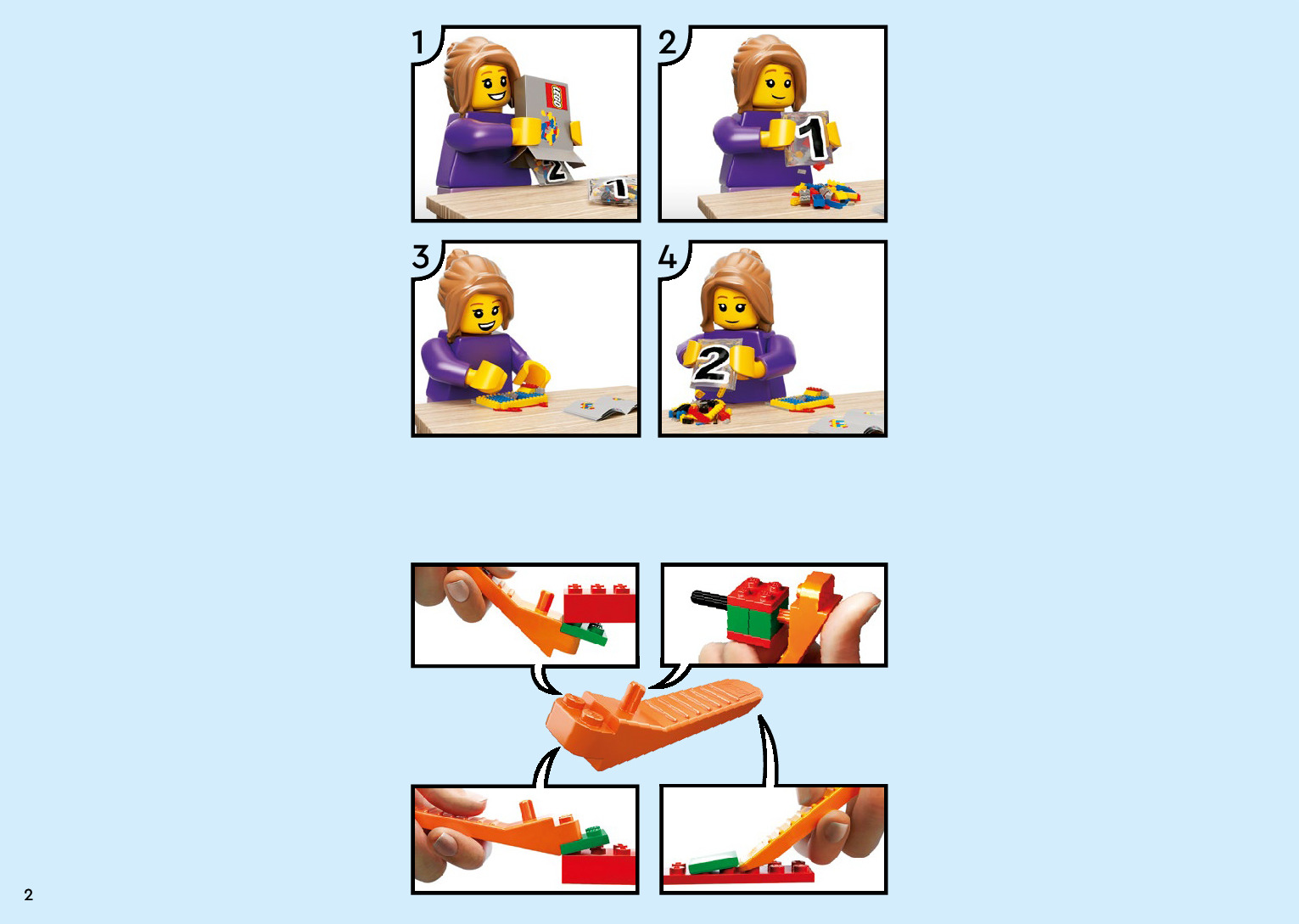 1
LEGO
2
1
2
1
3
4
2
2