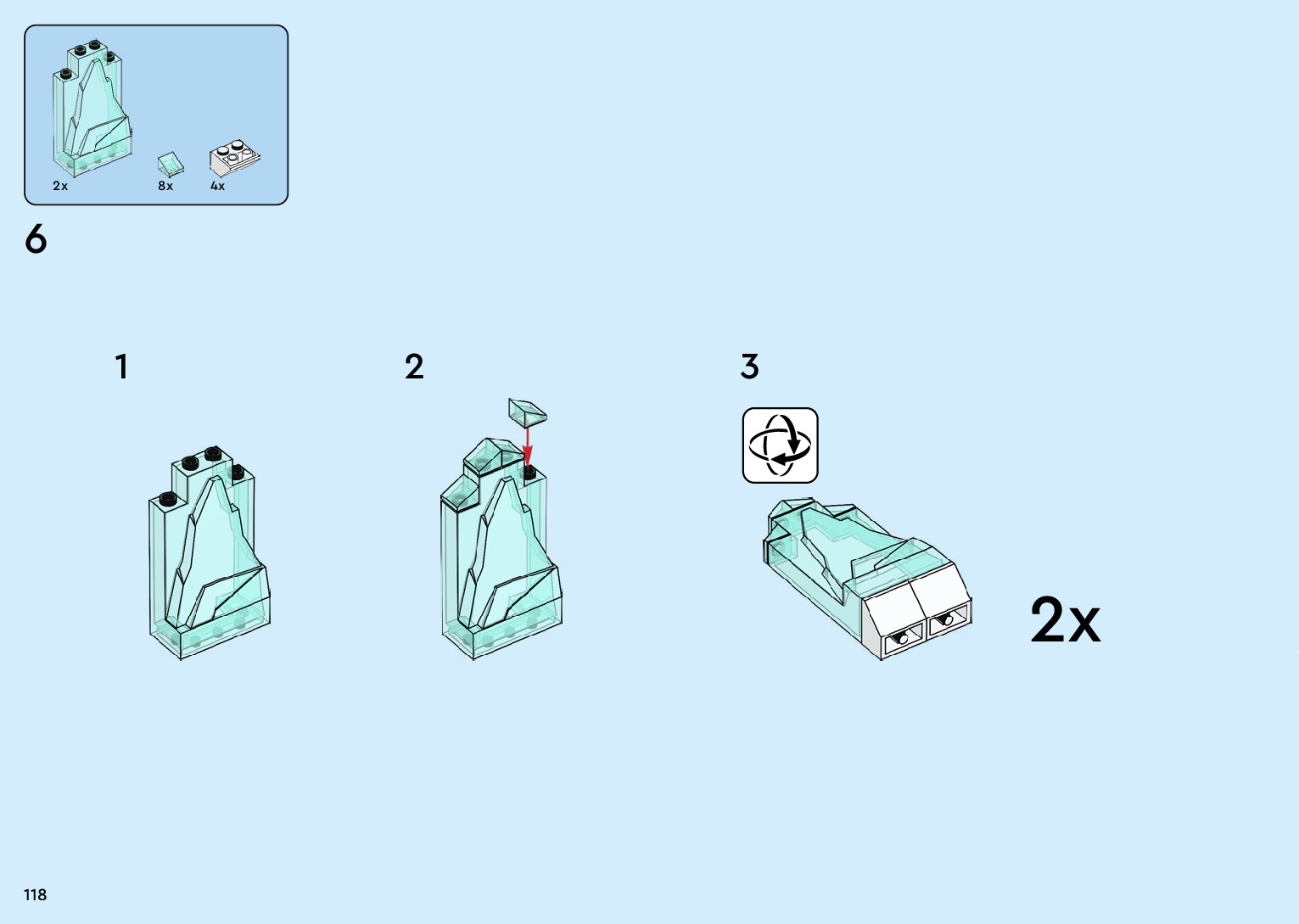 2x
8x
4x

6

1

2

3

2x

118