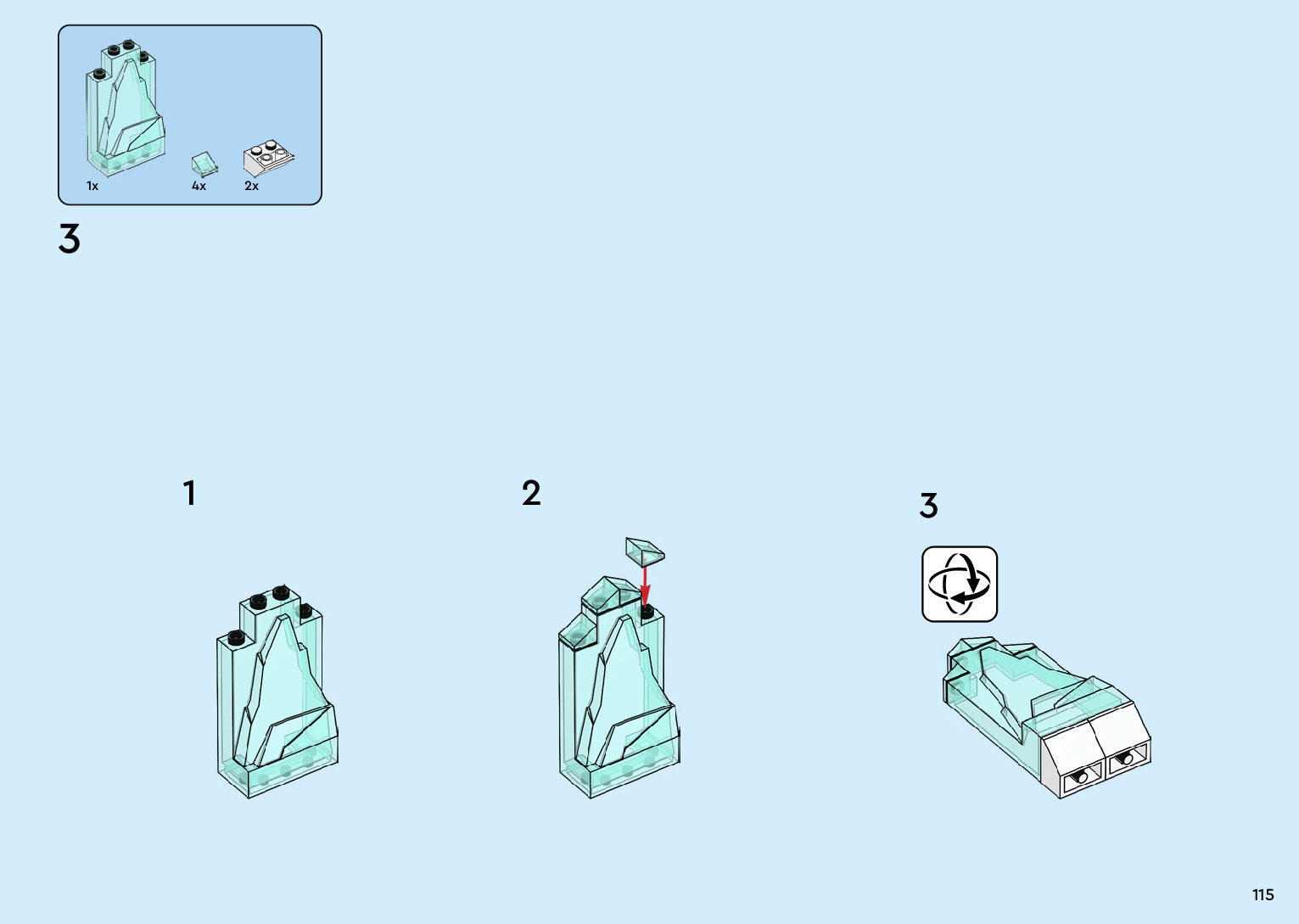 1x 4x 2x

3

1

2

3

115