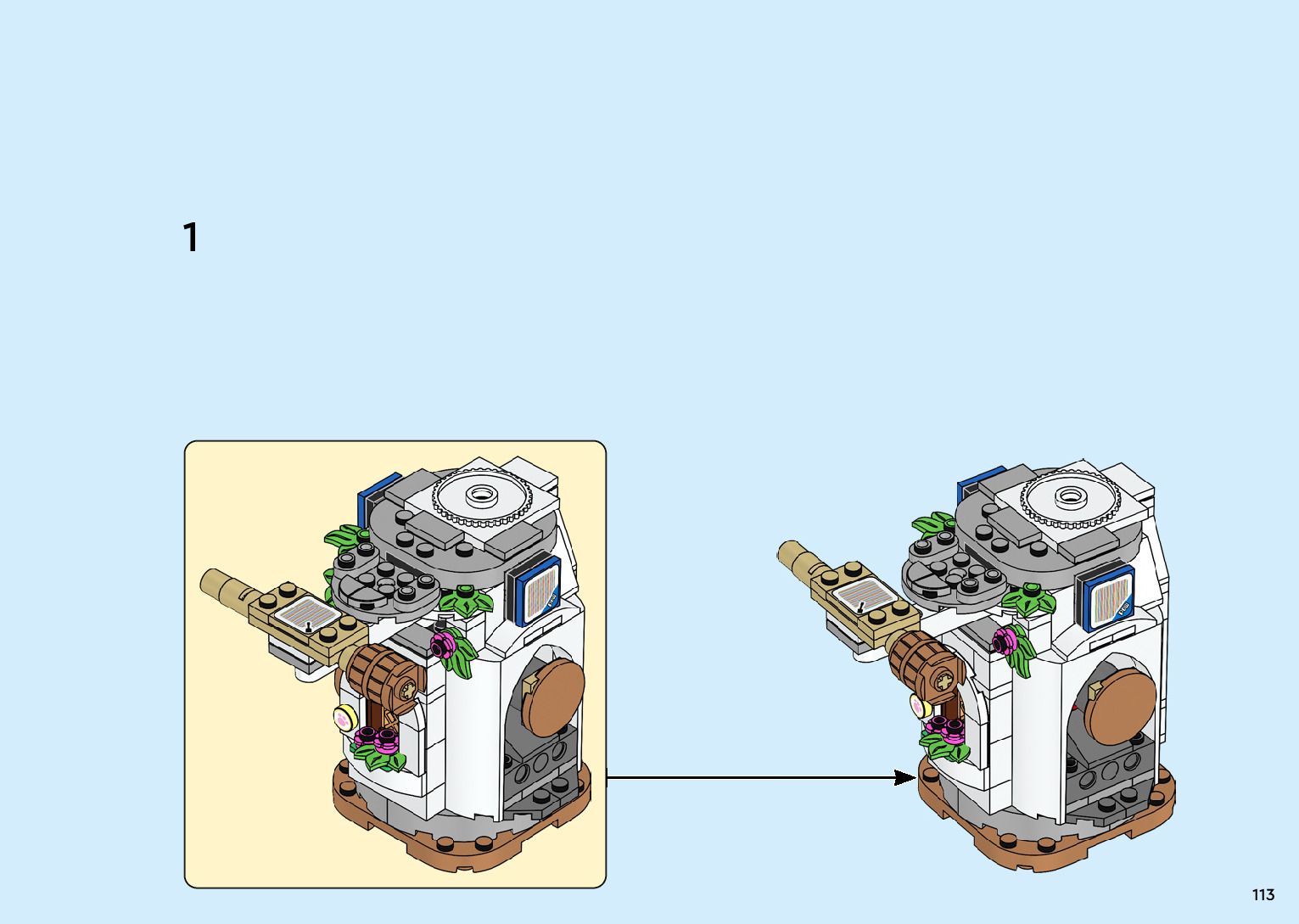 1

113