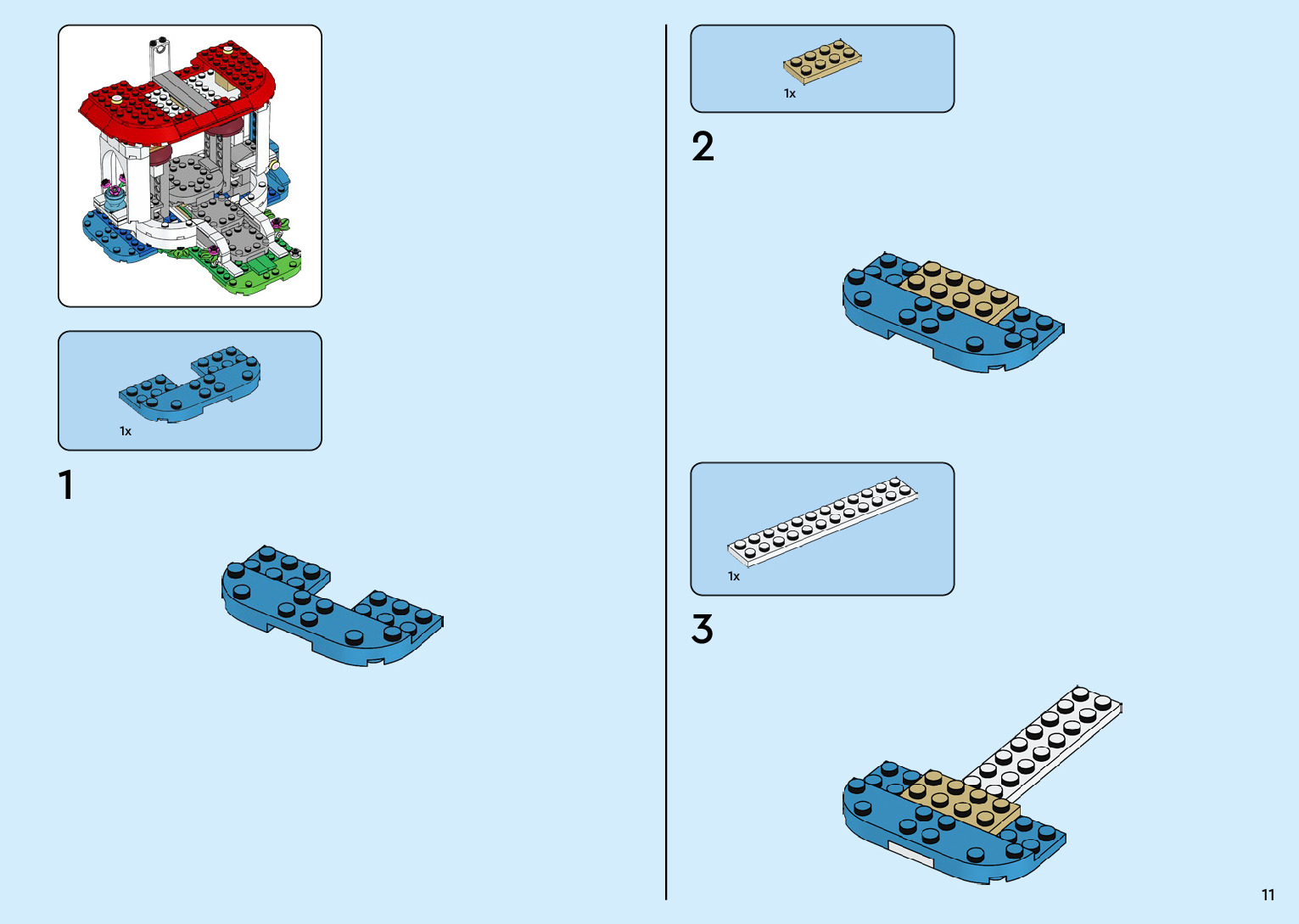 1x

1

1x

2

1x

3

11