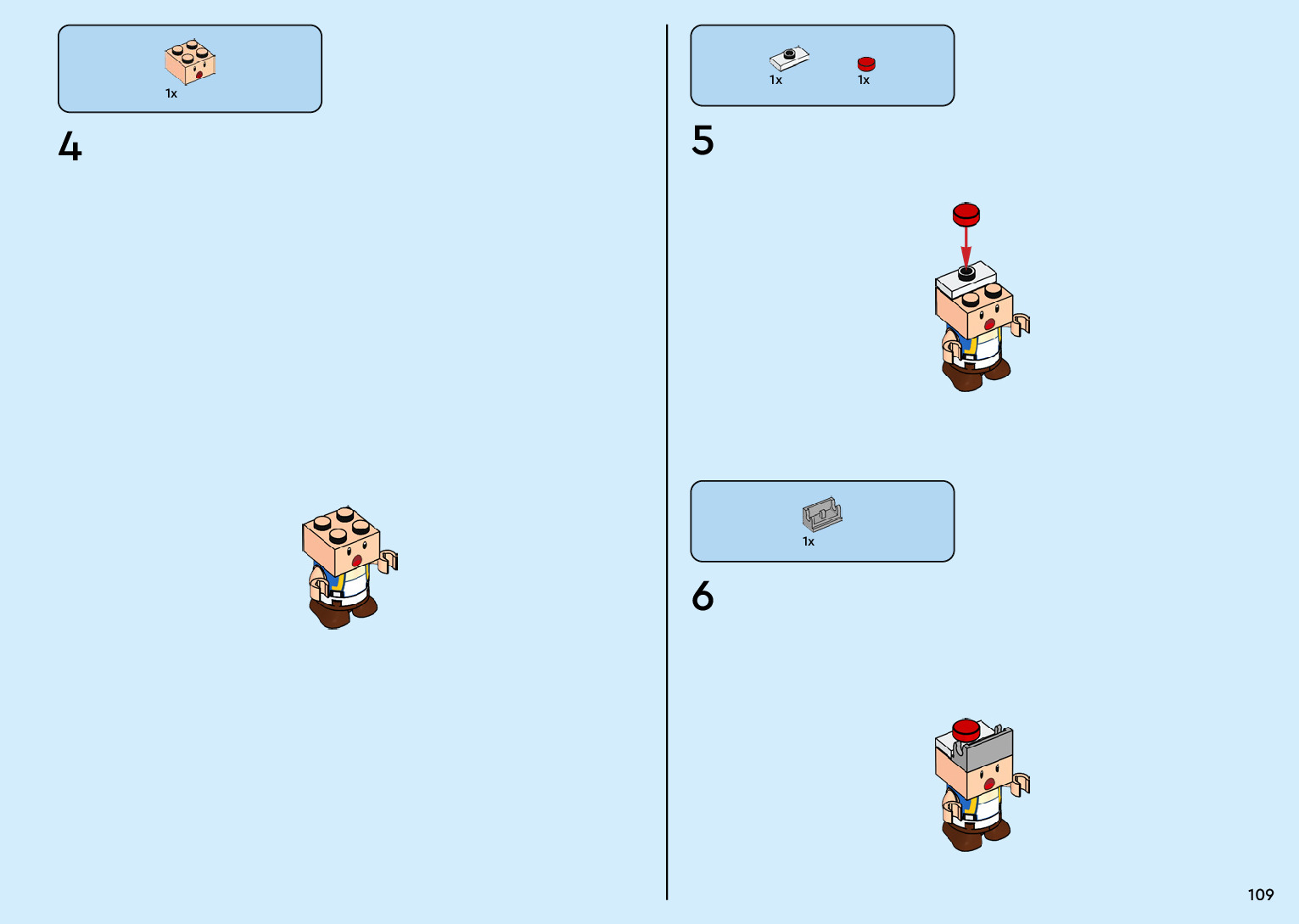 1x

4

1x 1x

5

1x

6

109