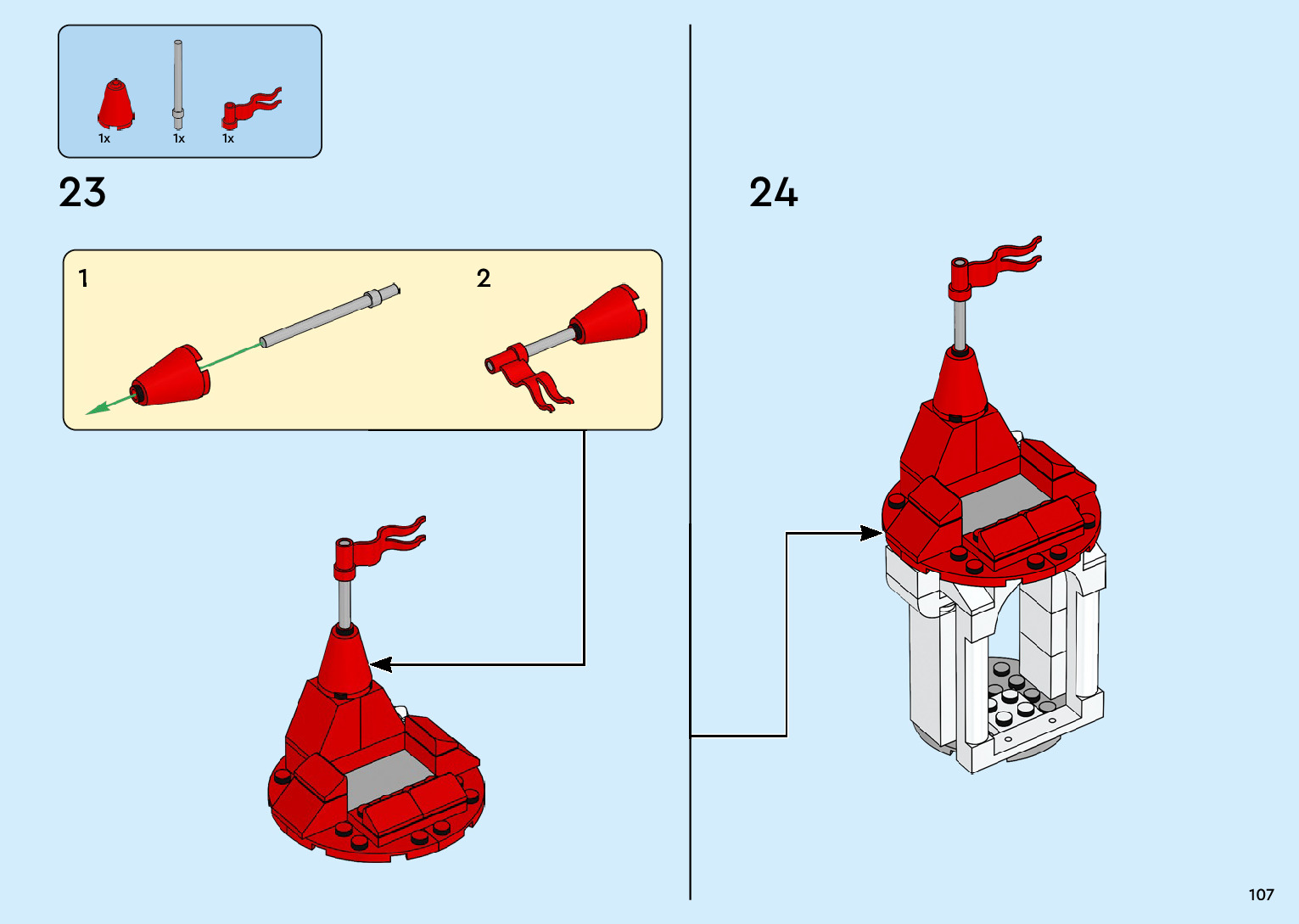 1x 1x 1x

23

1

2

24

107