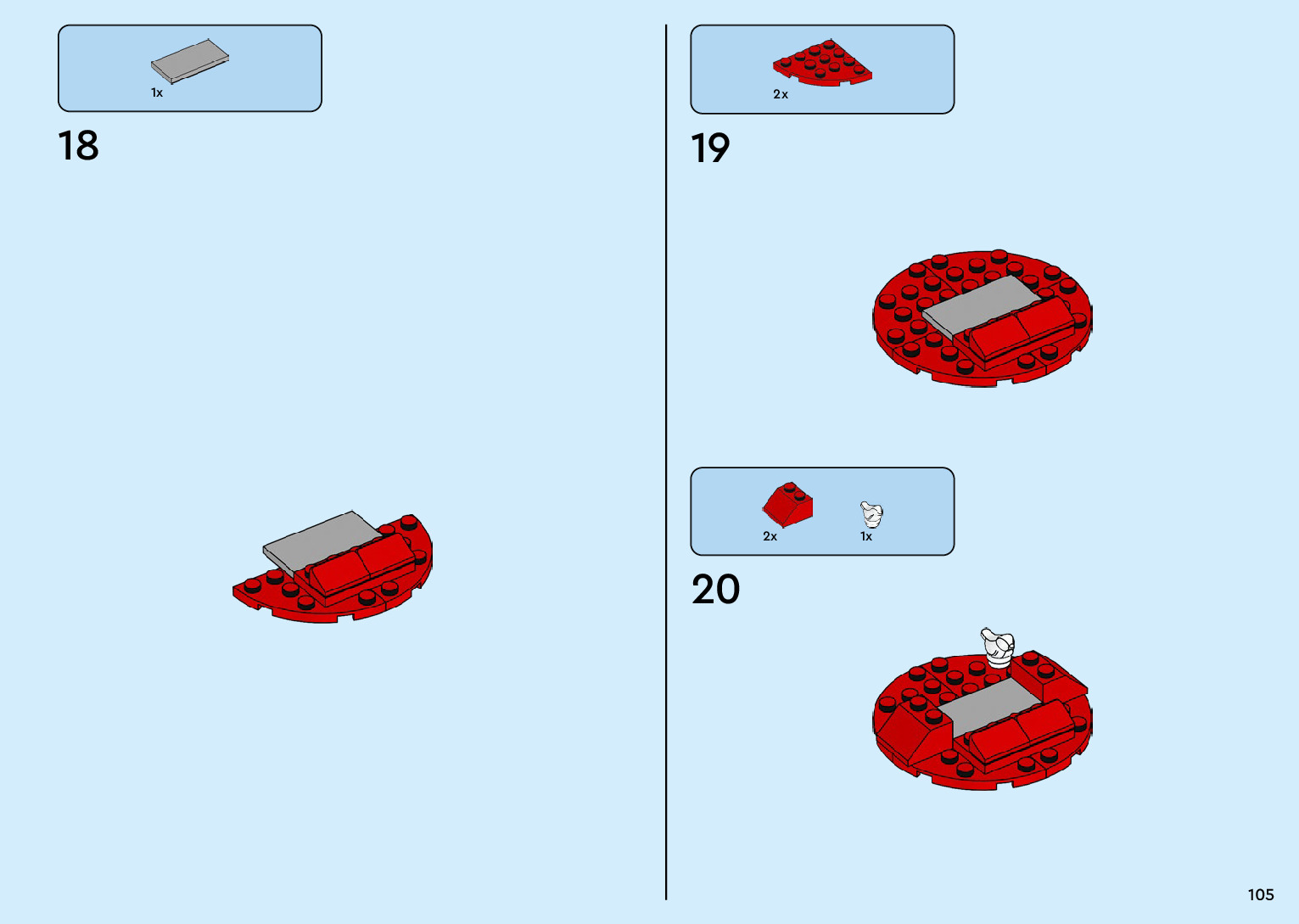 1x

18

2x

19

2x

1x

20

105