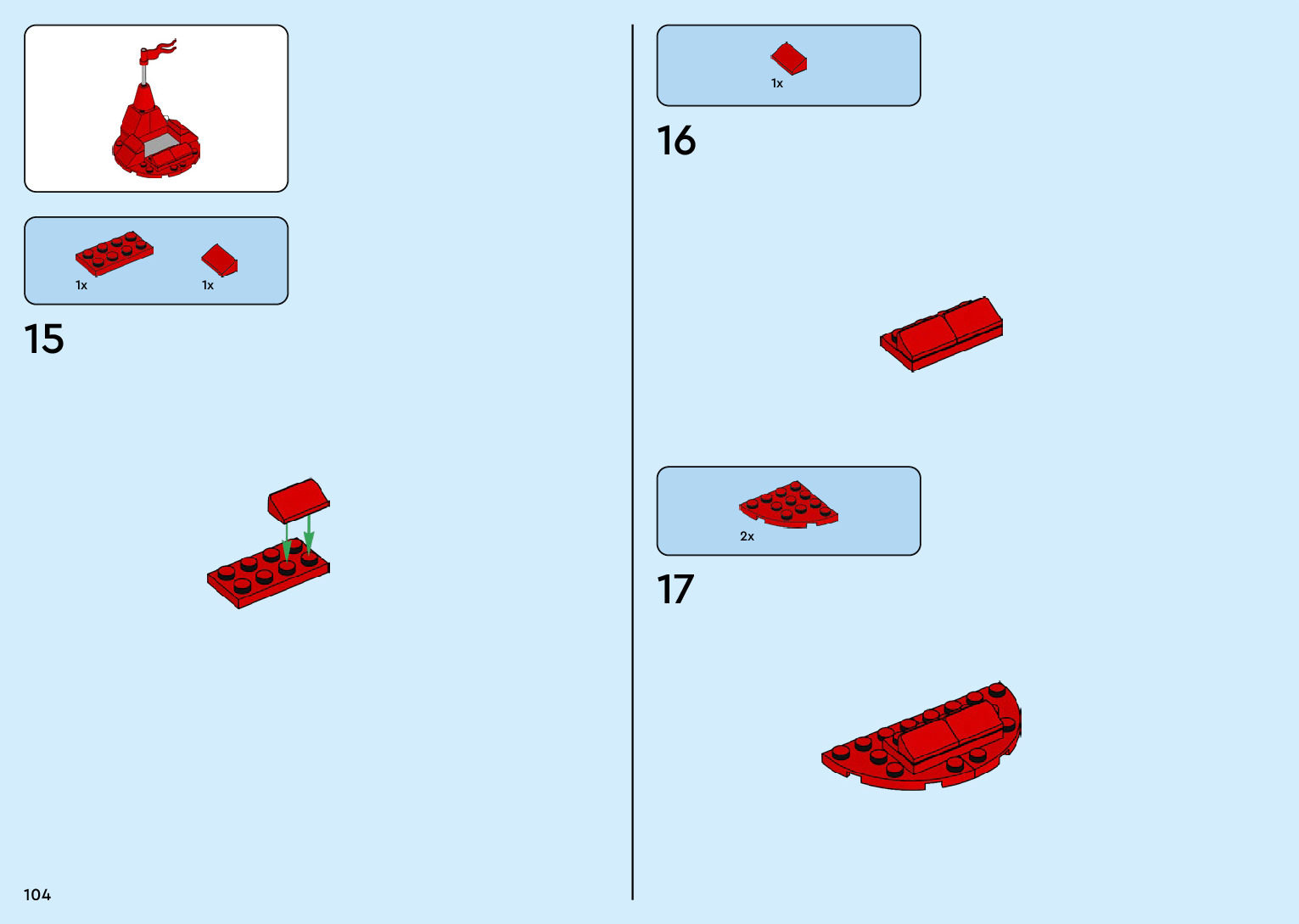 1x

1x

15

1x

16

2x

17

104