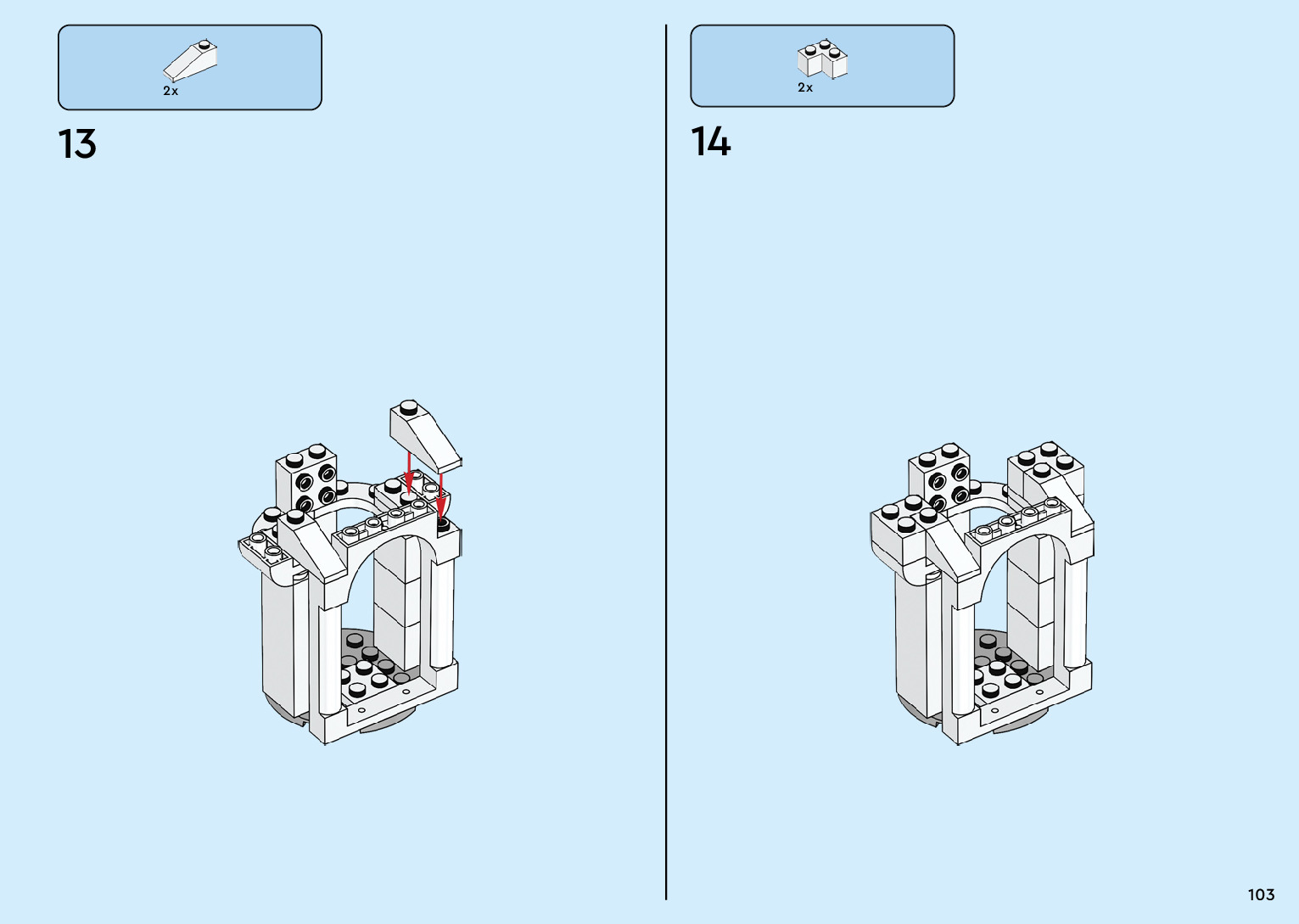 2x

13

2x

14

103