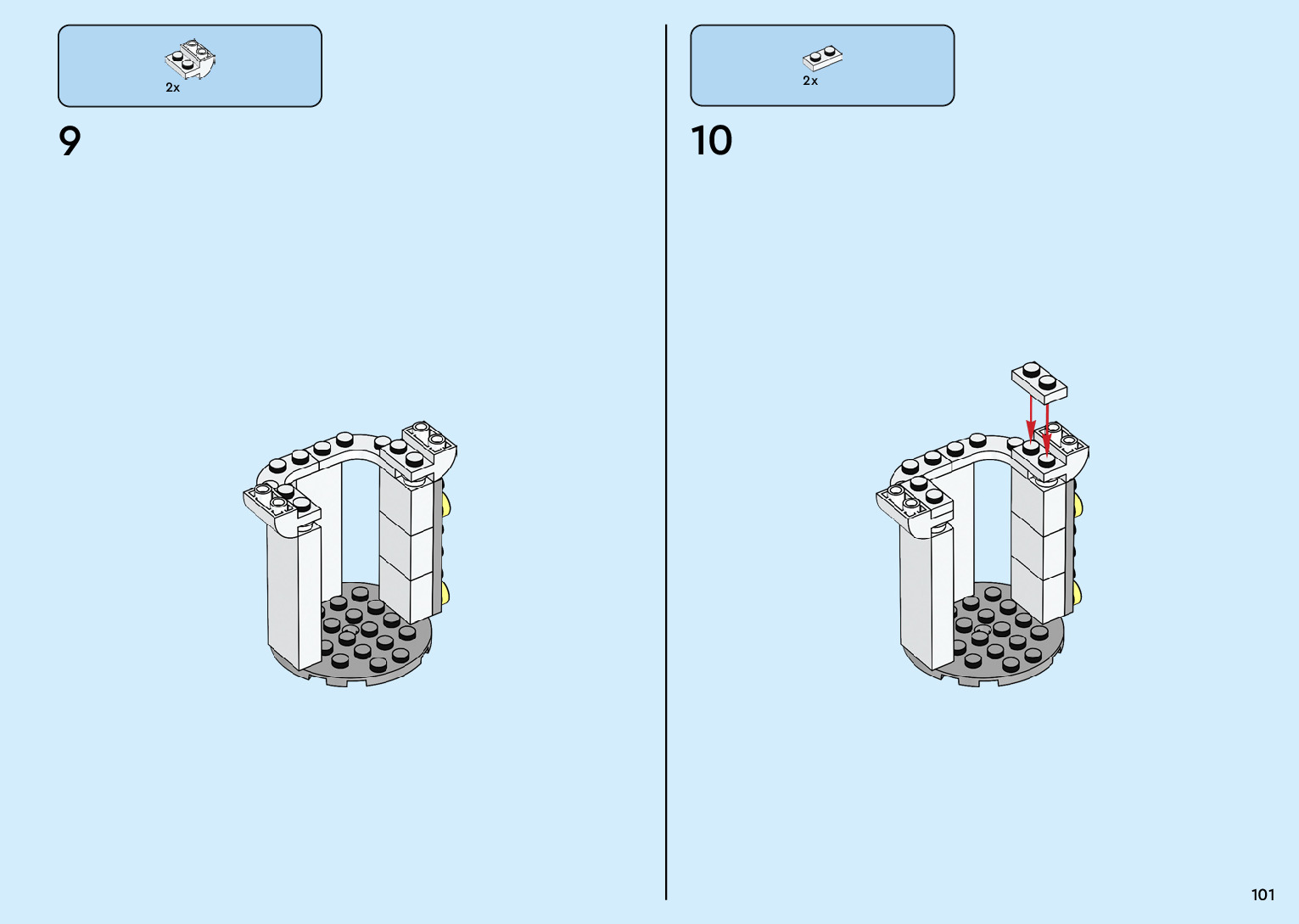 2x

9

2x

10

101