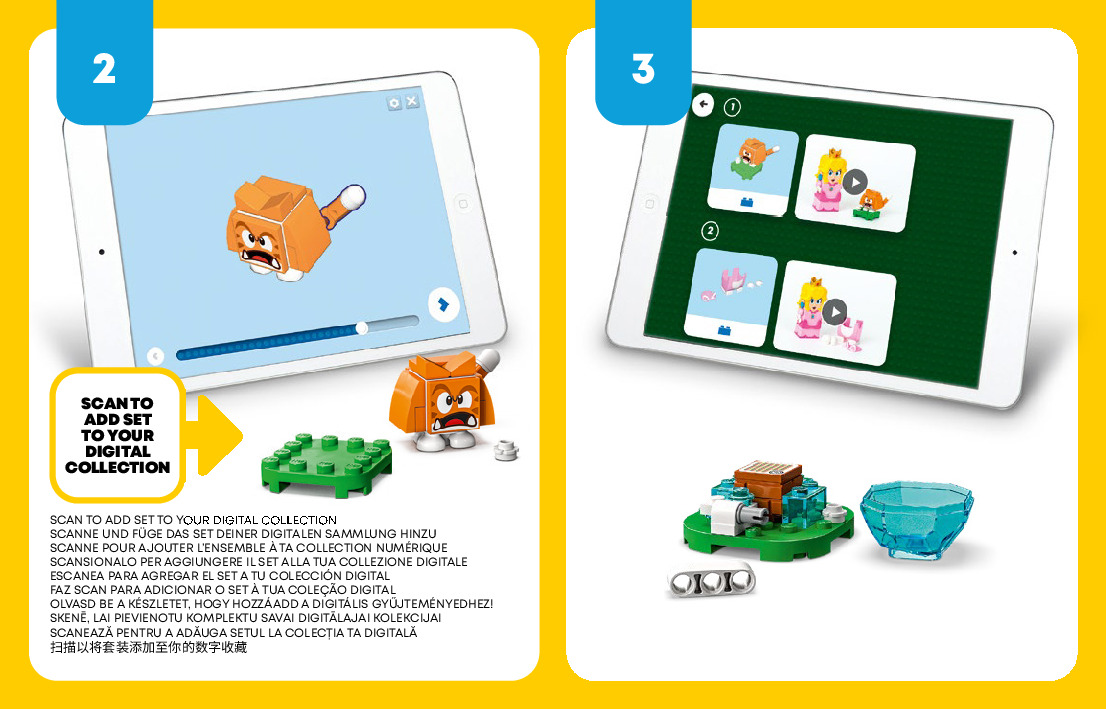 2

SCAN TO ADD SET TO YOUR DIGITAL COLLECTION

SCAN TO ADD SET TO YOUR DIGITAL COLLECTION
SCANNE UND FÜGE DAS SET DEINER DIGITALEN SAMMLUNG HINZU
SCANNE POUR AJOUTER L'ENSEMBLE À TA COLLECTION NUMÉRIQUE
SCANSIONALO PER AGGIUNGERE IL SET ALLA TUA COLLEZIONE DIGITALE
ESCANEA PARA AGREGAR EL SET A TU COLECCIÓN DIGITAL
FAZ SCAN PARA ADICIONAR O SET À TUA COLEÇÃO DIGITAL
OLVASD BE A KÉSZLETET, HOGY HOZZÁADD A DIGITÁLIS GYŰJTEMÉNYEDHEZ!
SKENĒ, LAI PIEVIENOTU KOMPLEKTU SAVAI DIGITĀLAJAI KOLEKCIJAI
SCANEAZĂ PENTRU A ADĂUGA SETUL LA COLECȚIA TA DIGITALĂ
扫描以将套装添加至你的数字收藏

3

1

2