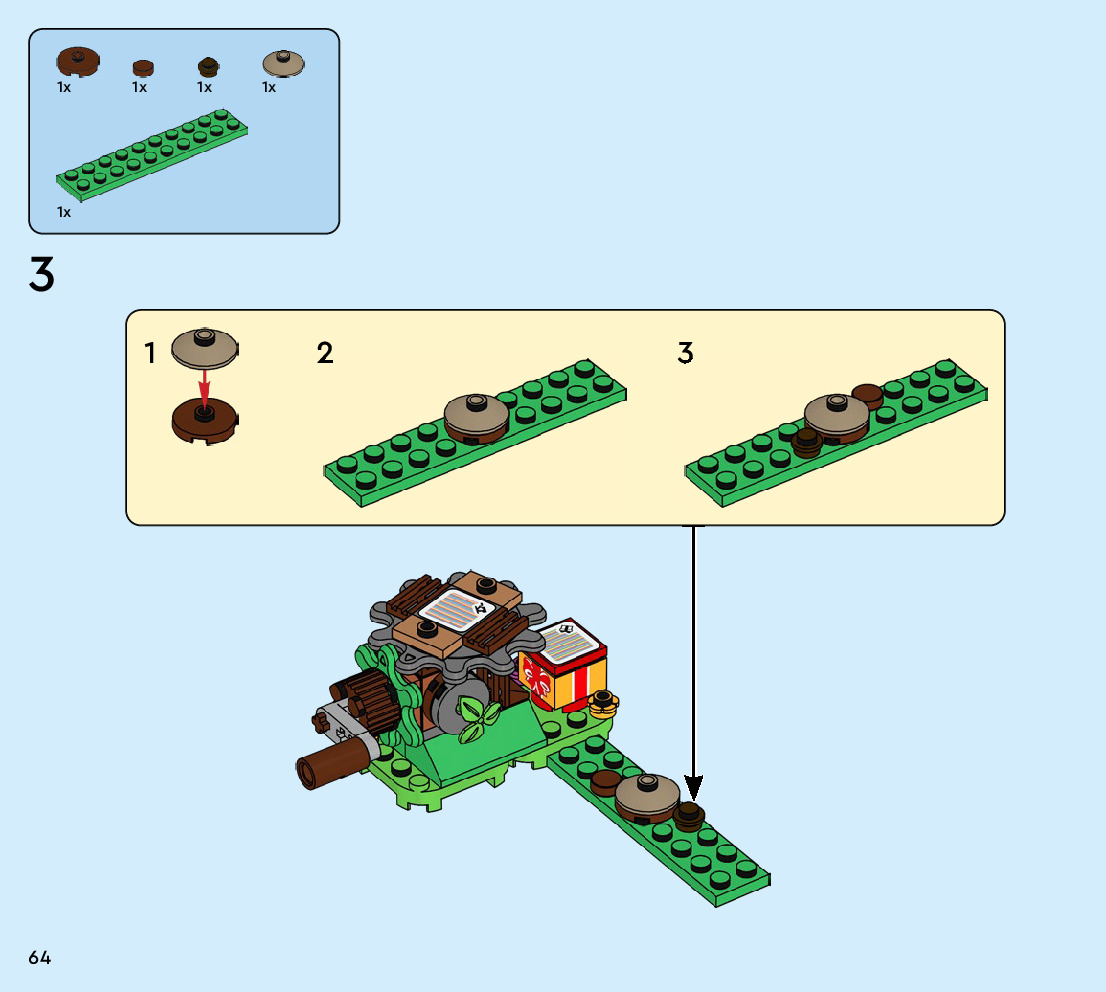 1x 1x 1x 1x

1x

3

1

2

3

64