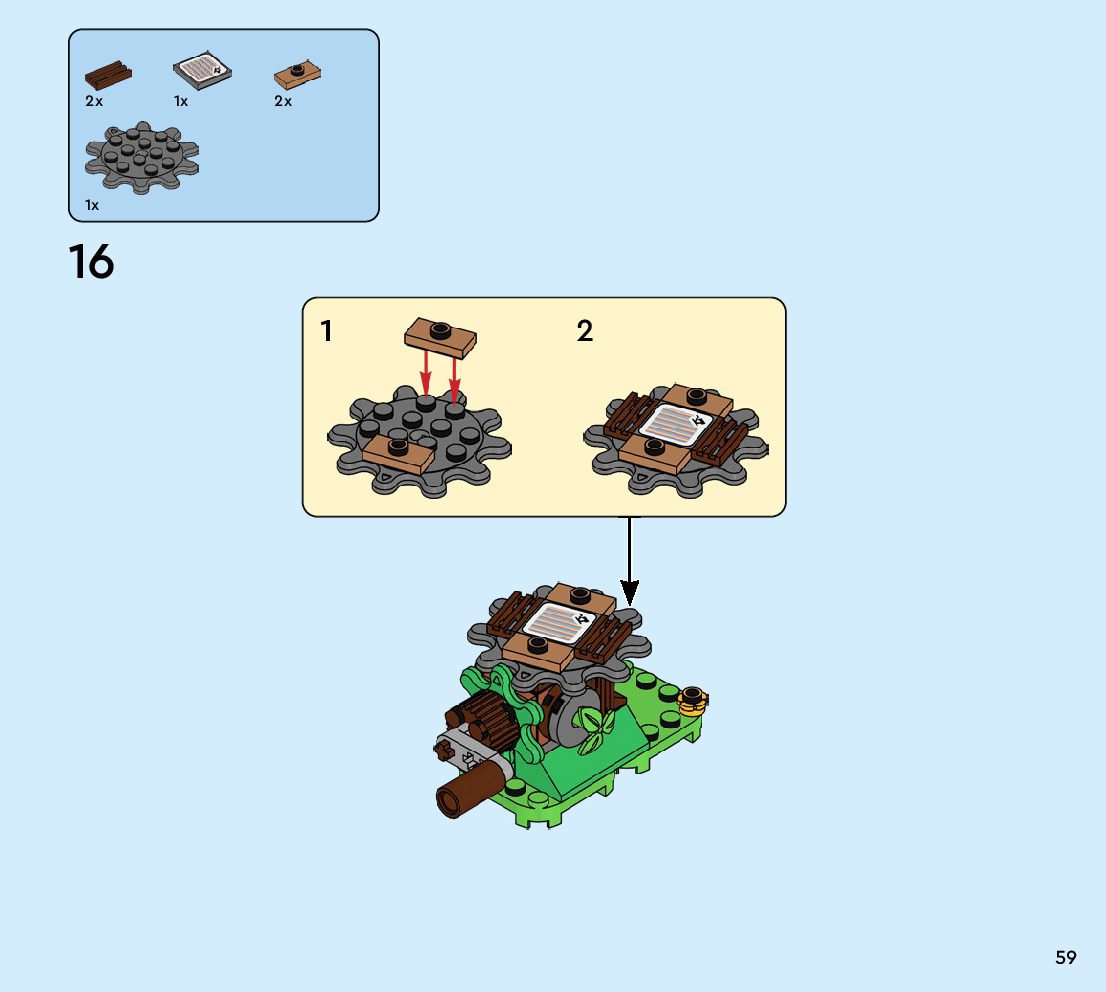 2x 1x 2x

1x

16

1

2

59