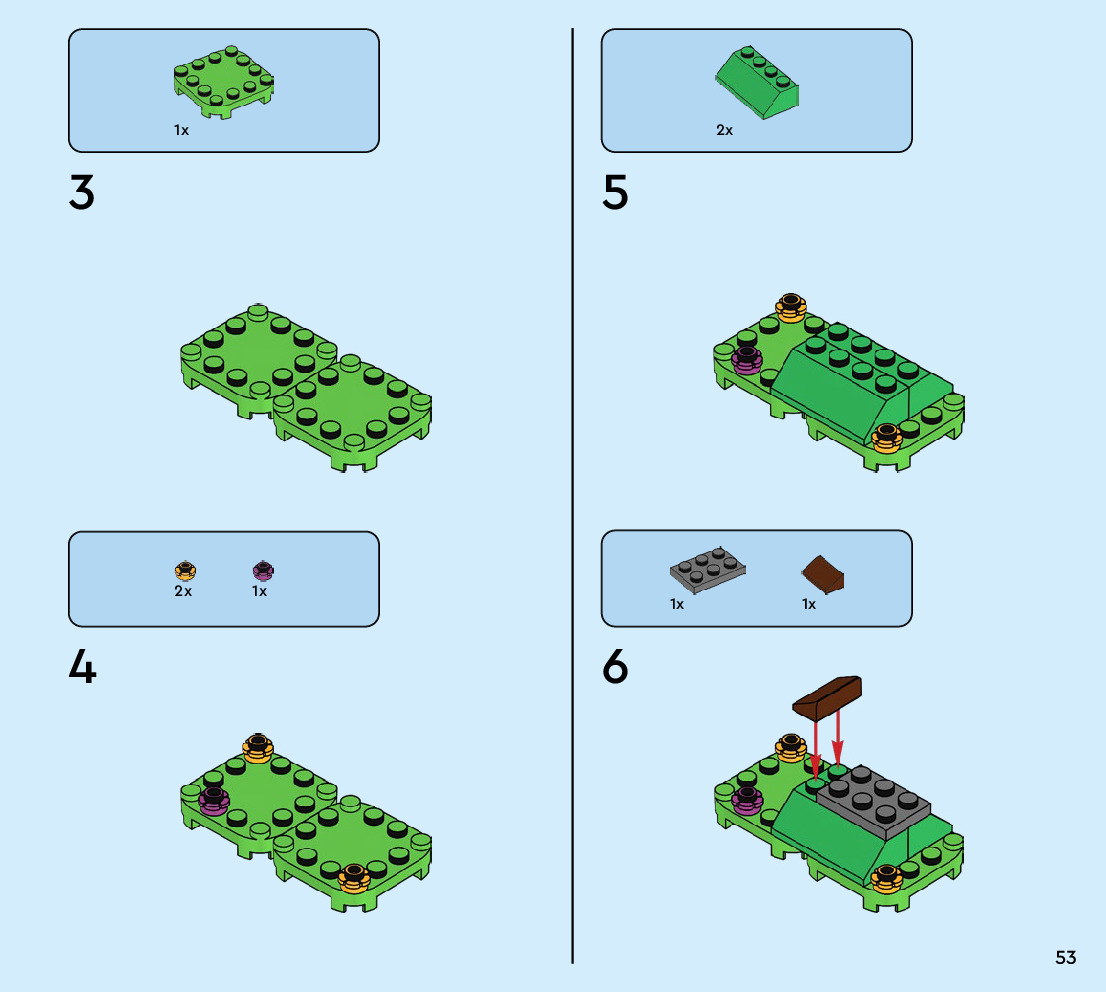 1x

3

2x 1x

4

2x

5

1x 1x

6

53