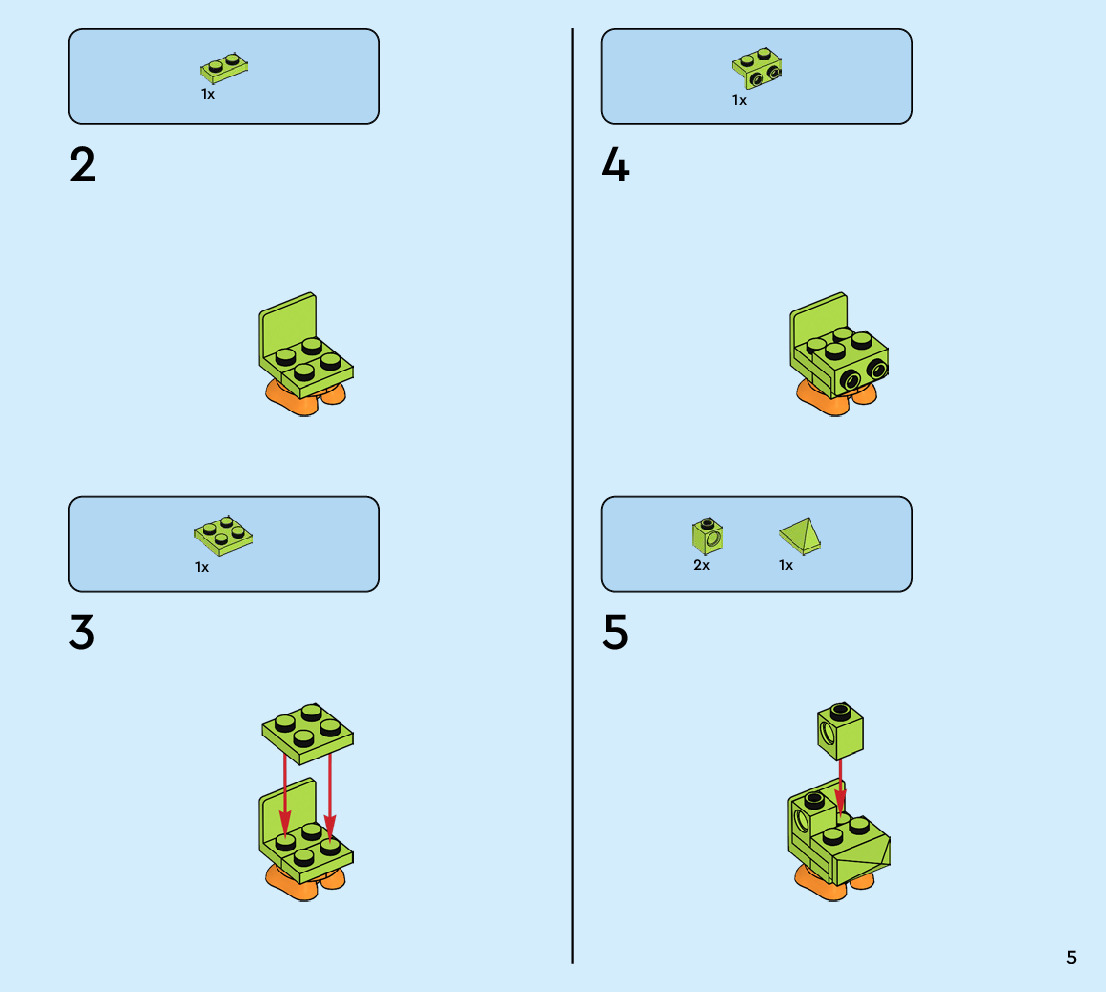 1x

2

1x

3

1x

4

2x 1x

5

5