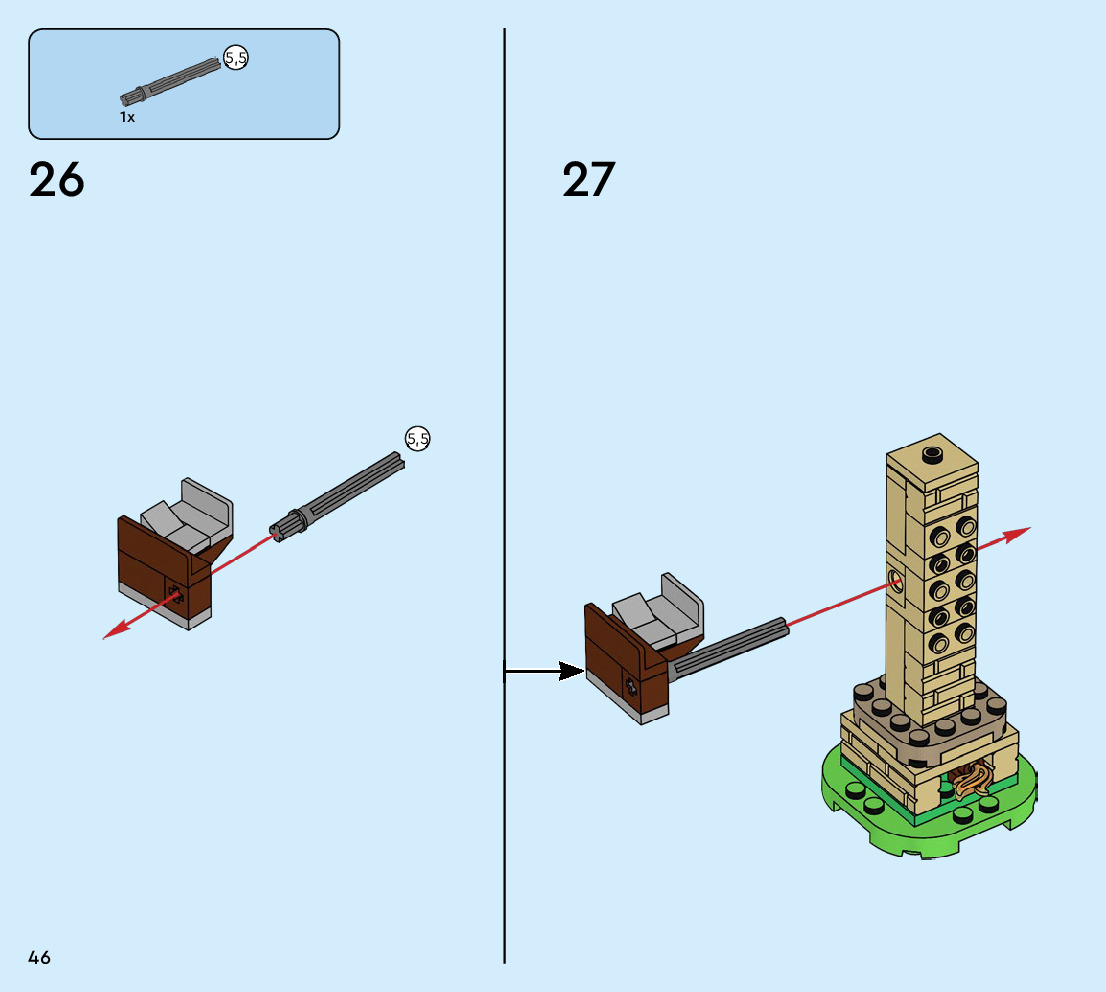 5,5
1x

26

5,5

27

46