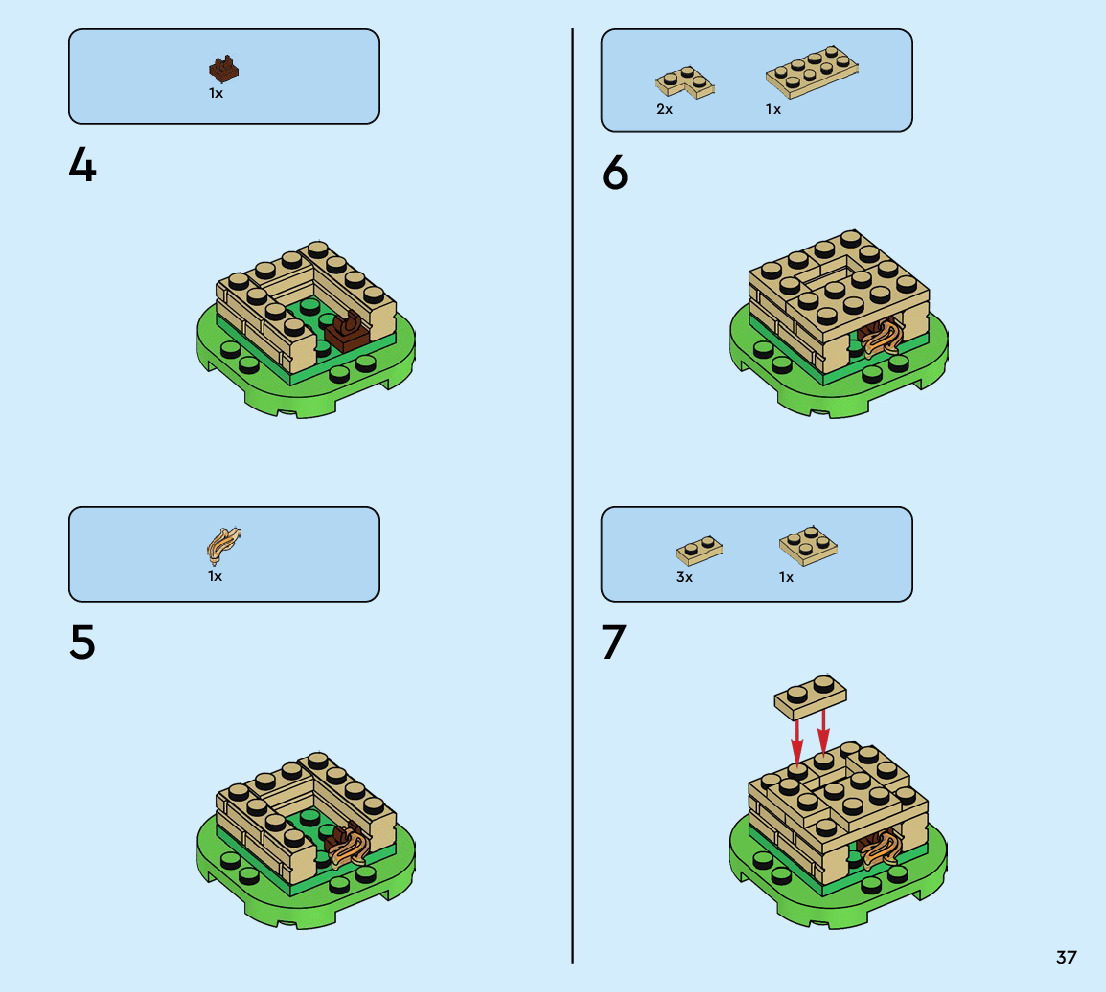 1x

4

1x

5

2x 1x

6

3x 1x

7

37