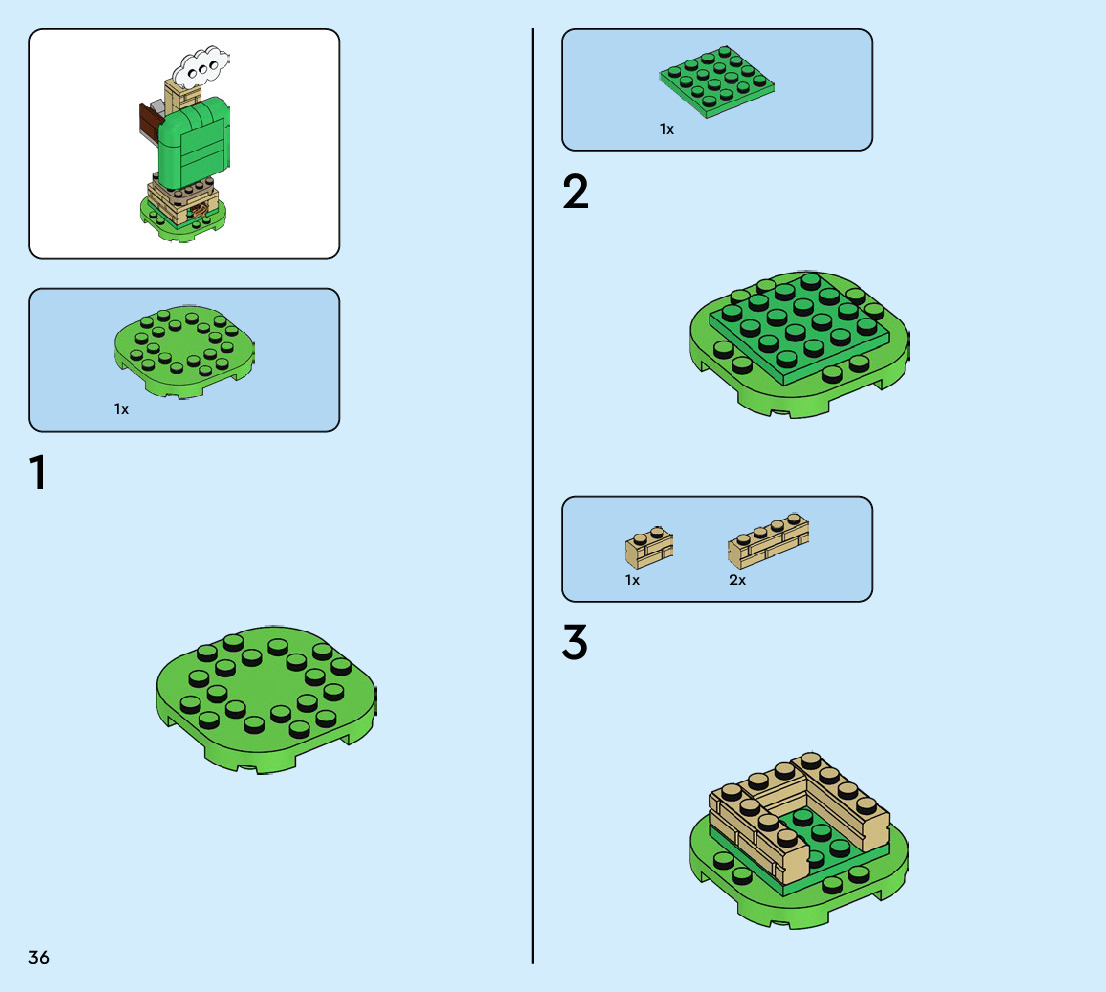 1x

1

36

1x

2

1x 2x

3