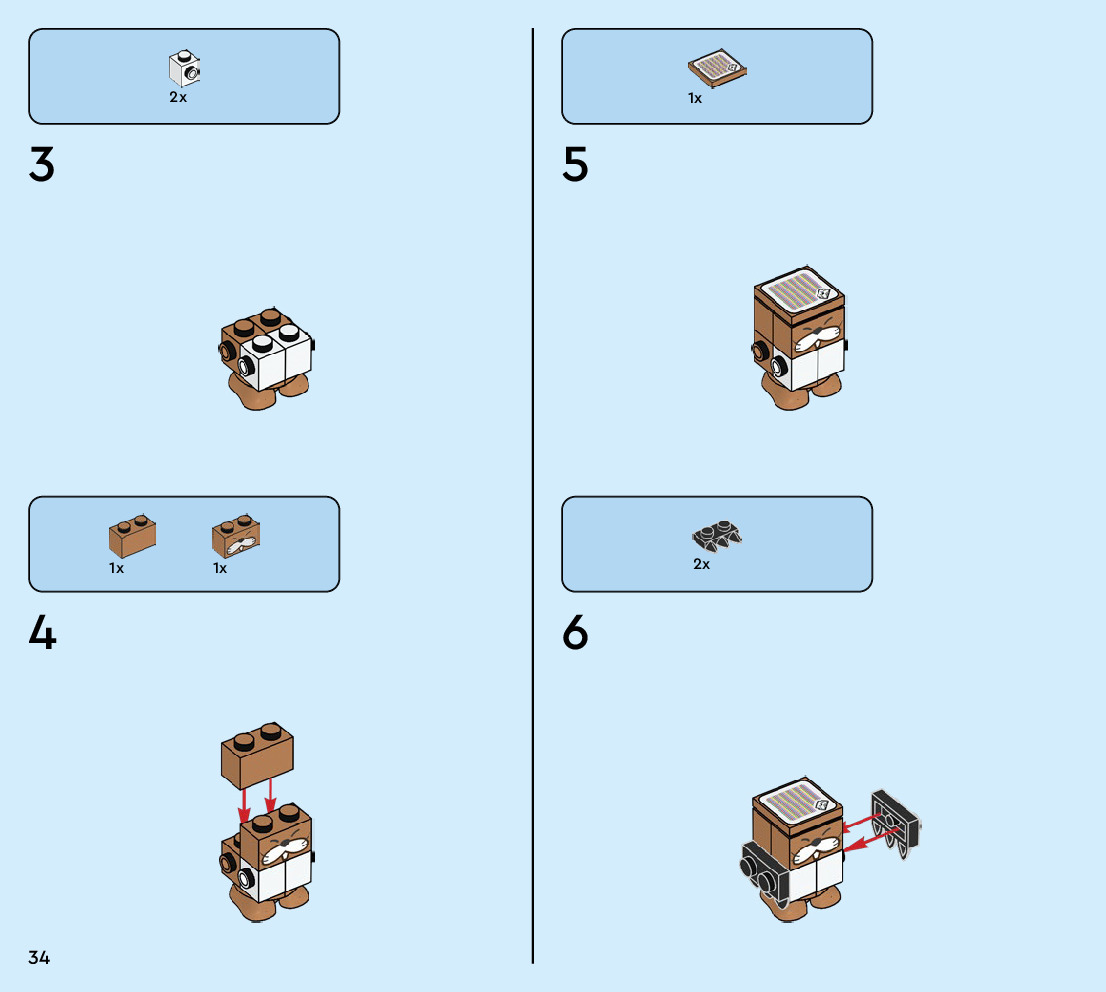 2x

3

1x 1x

4

34

1x

5

2x

6