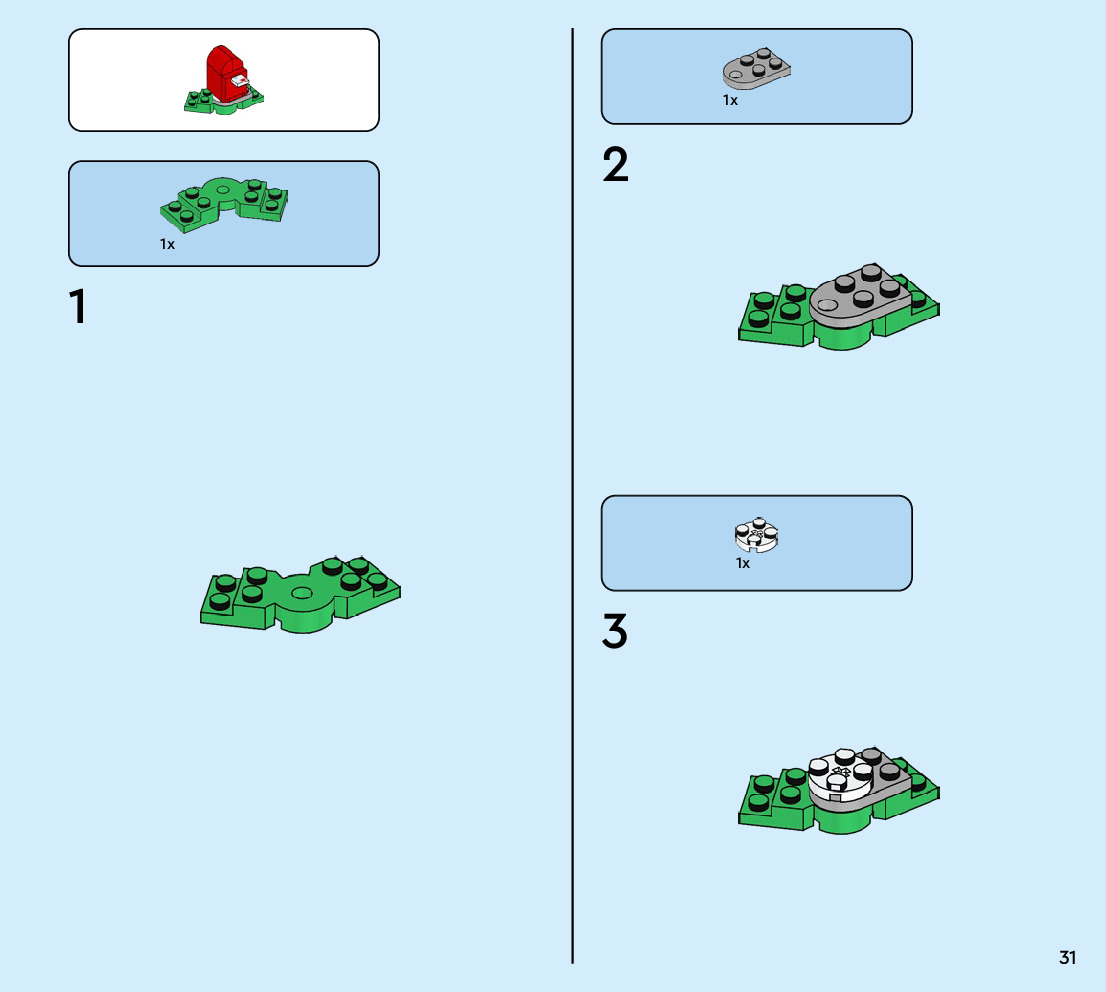 1x

1

1x

2

1x

3

31