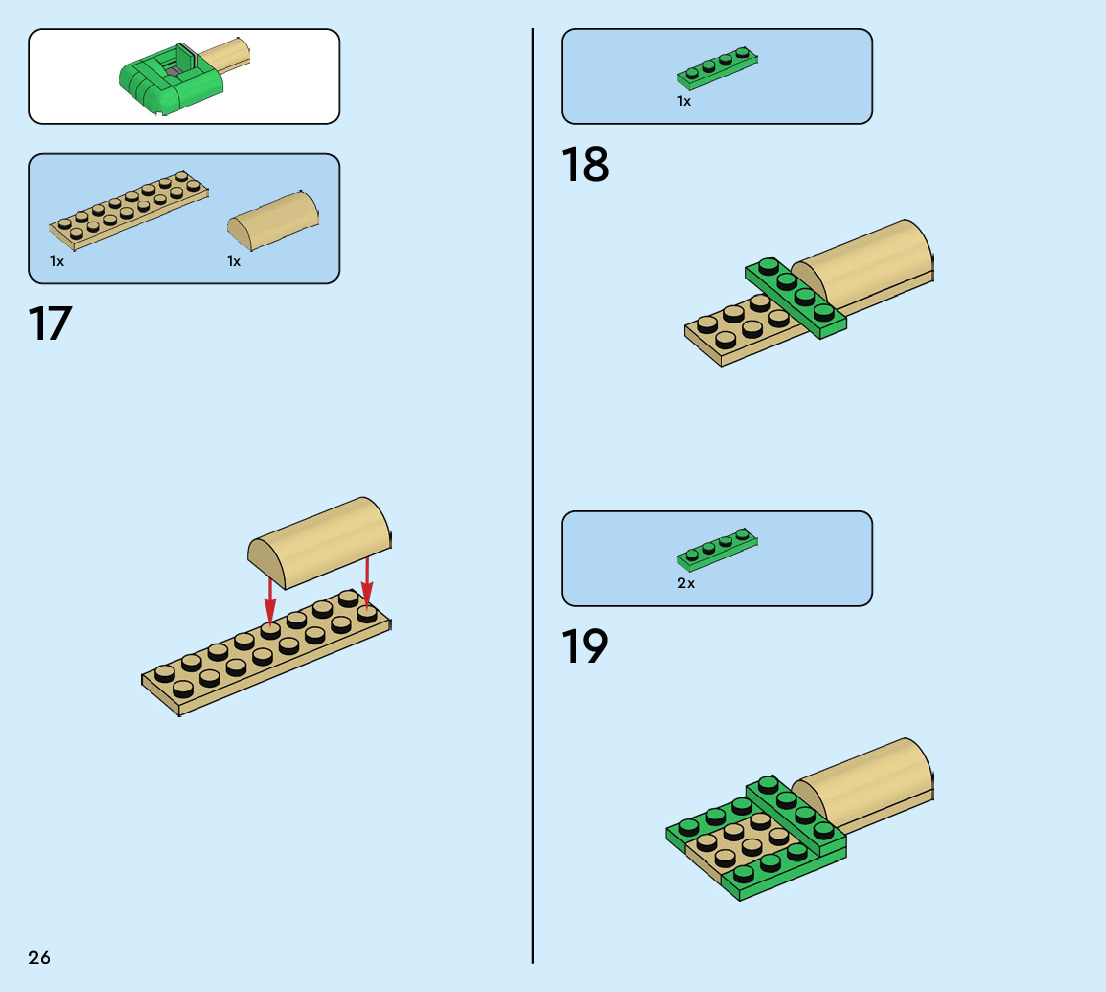 1x

1x

17

26

1x

18

2x

19