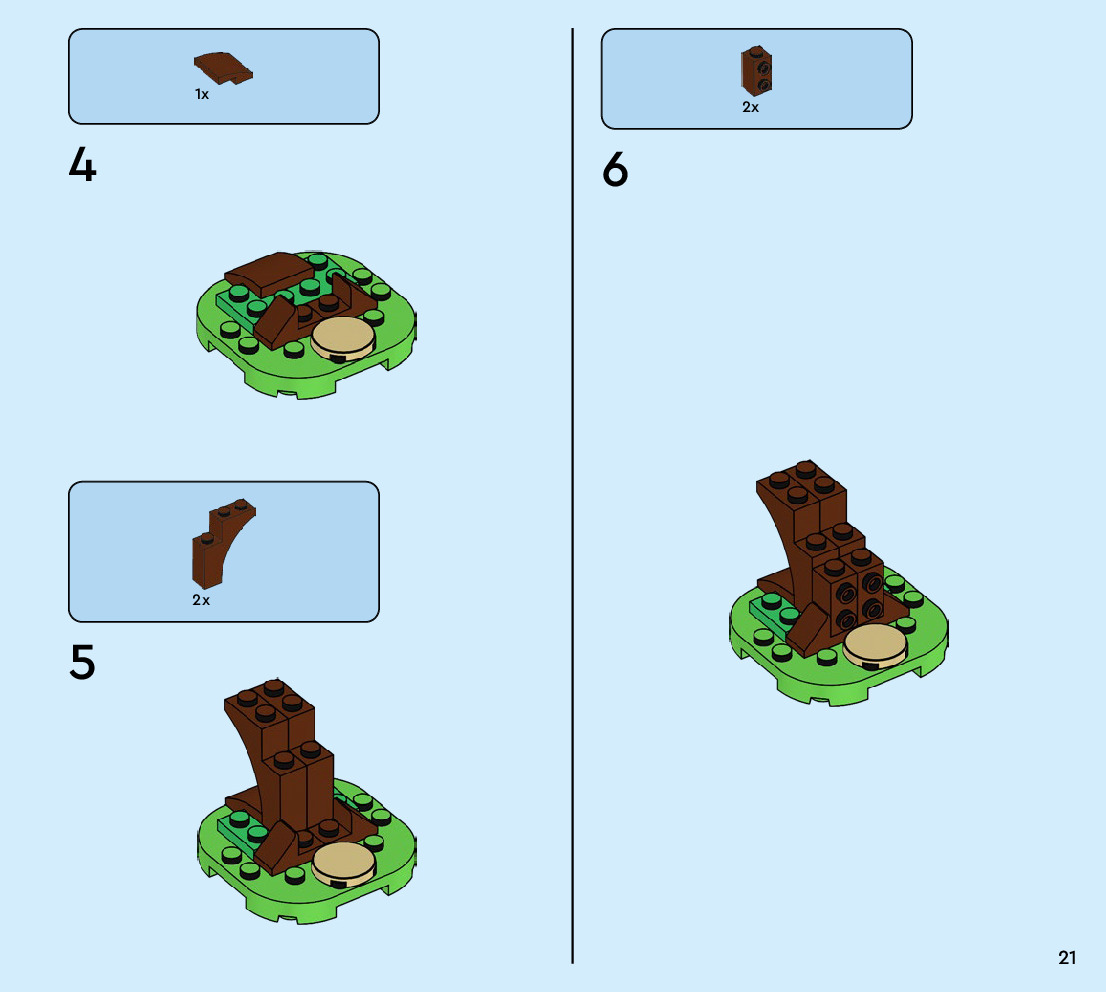 1x

4

2x

5

2x

6

21