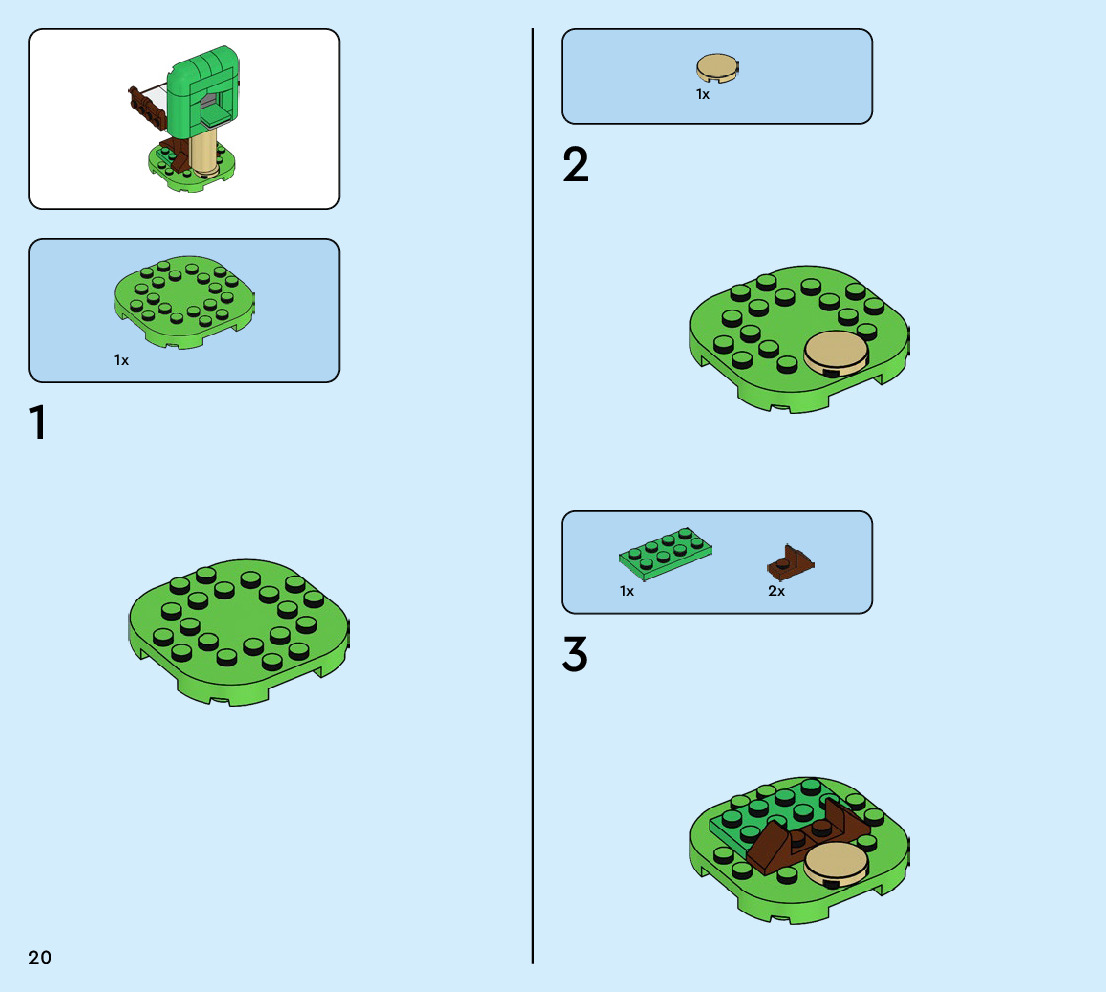 1x

1

20

1x

2

1x

2x

3