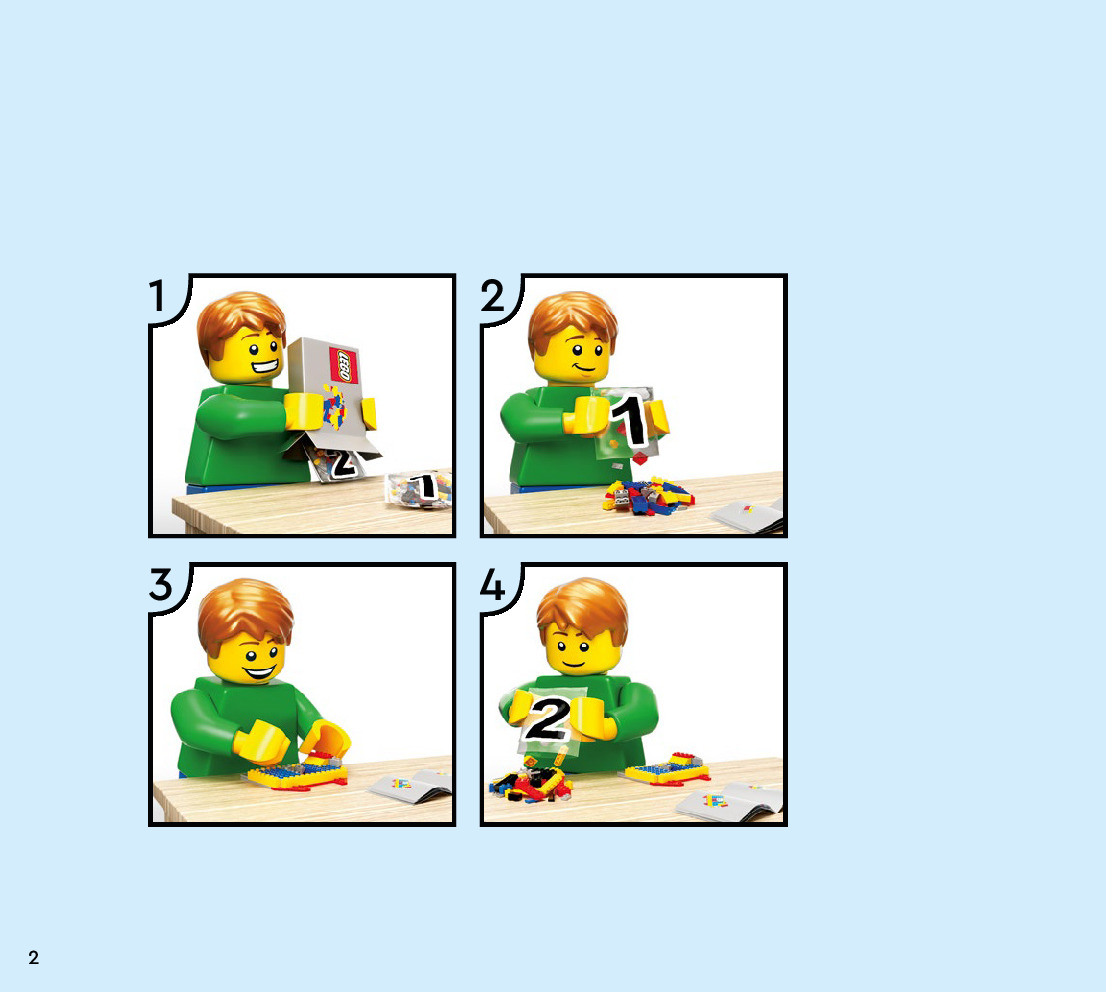 1

LEGO

2

1

2

1

3

4

2

2