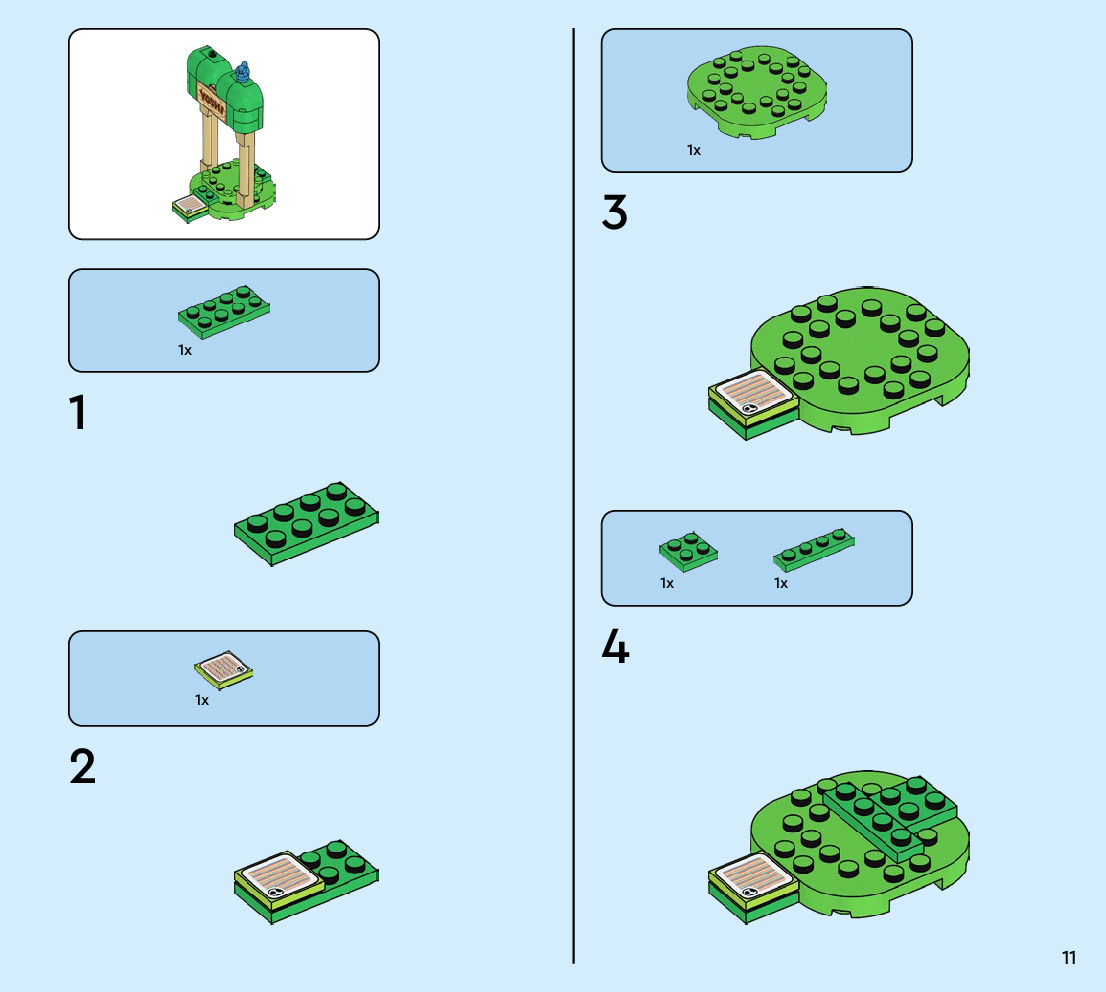 YOSHI

1x

1

1x

2

1x

3

1x

1x

4

11