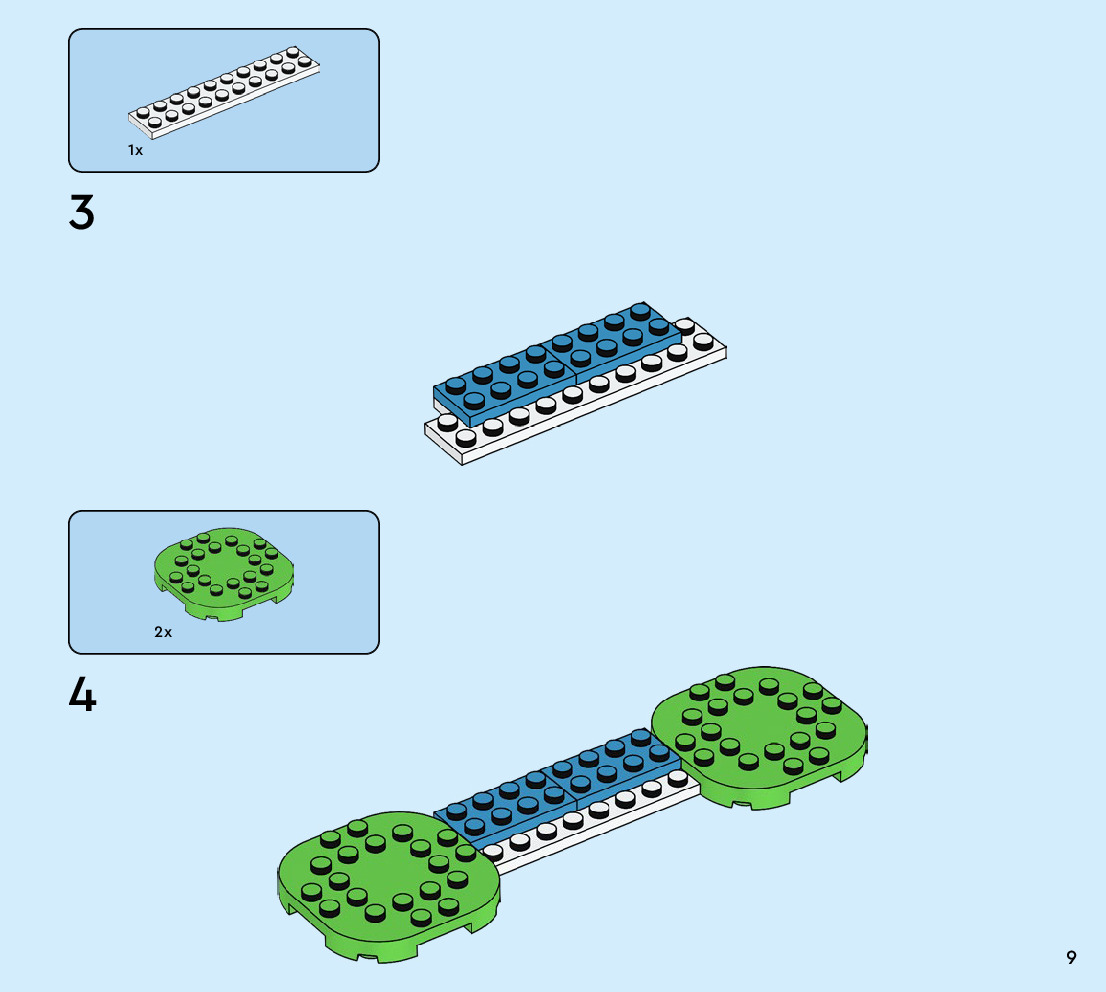 1x

3

2x

4

9