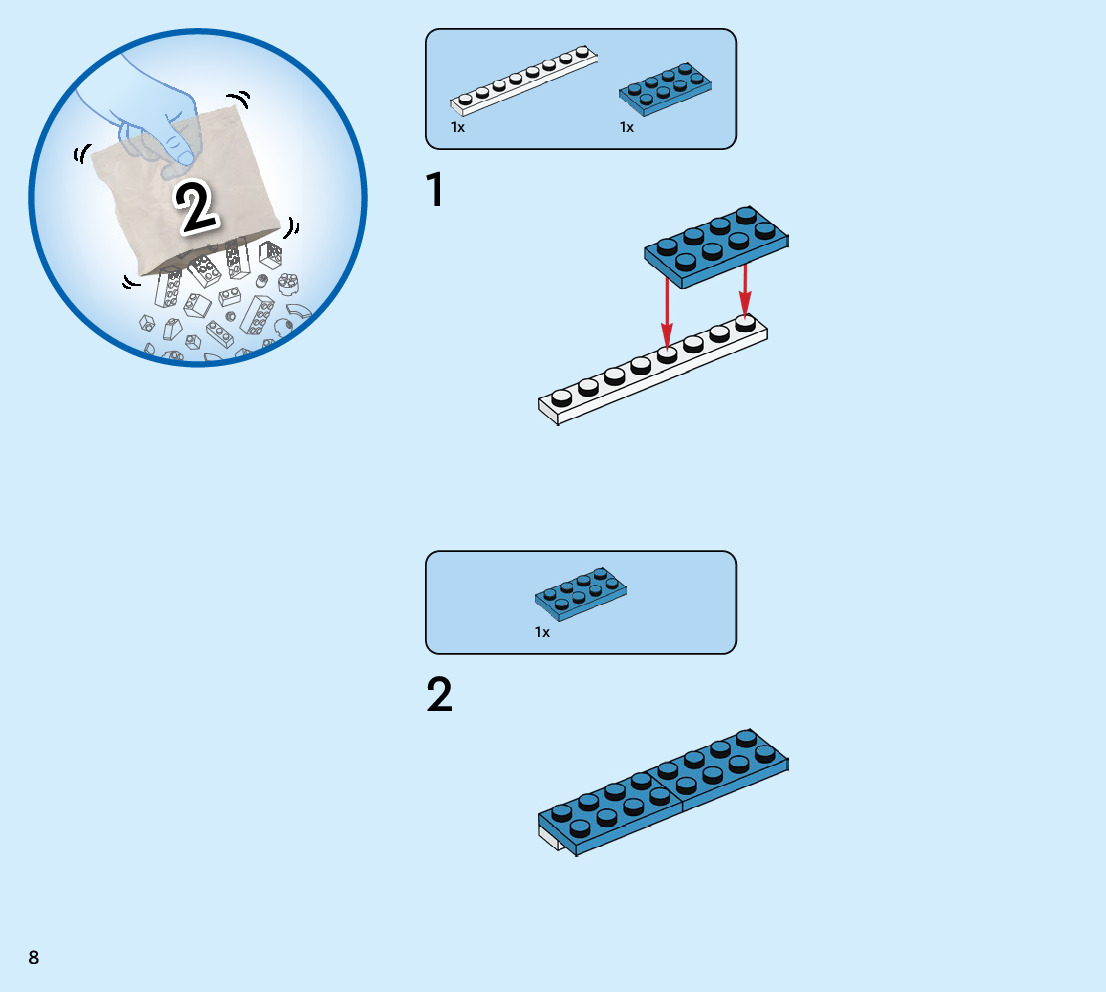 2

1x

1x

1

1x

2

8