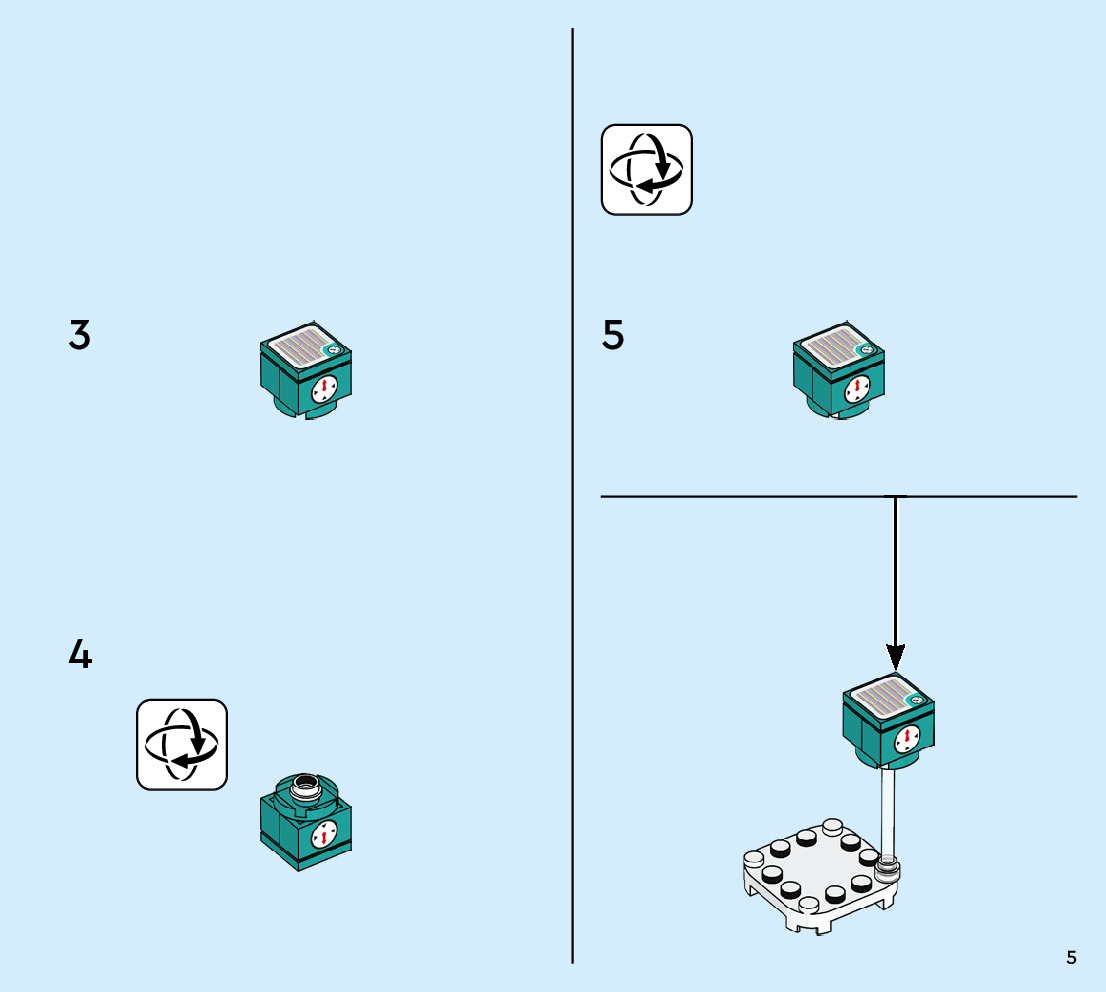 3

4

5

5