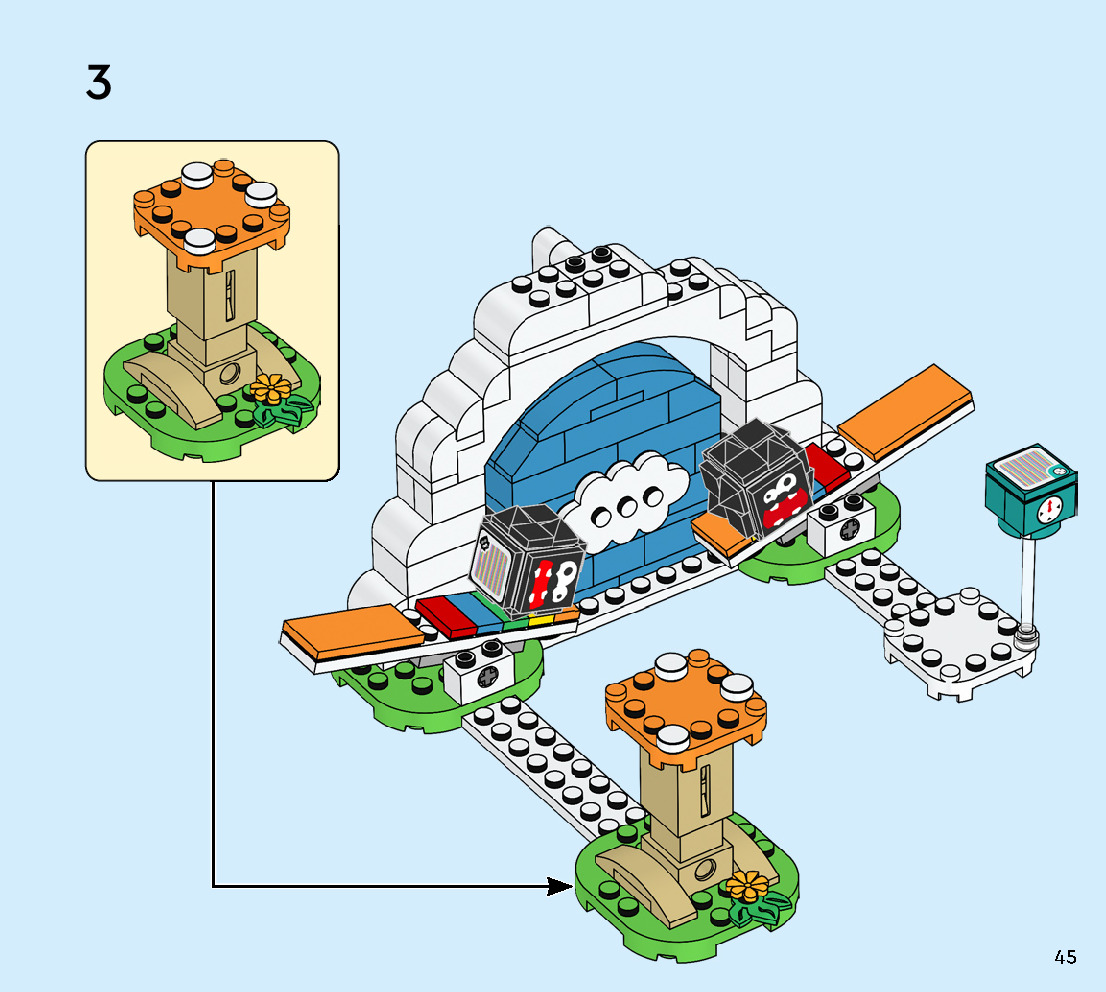 3

45