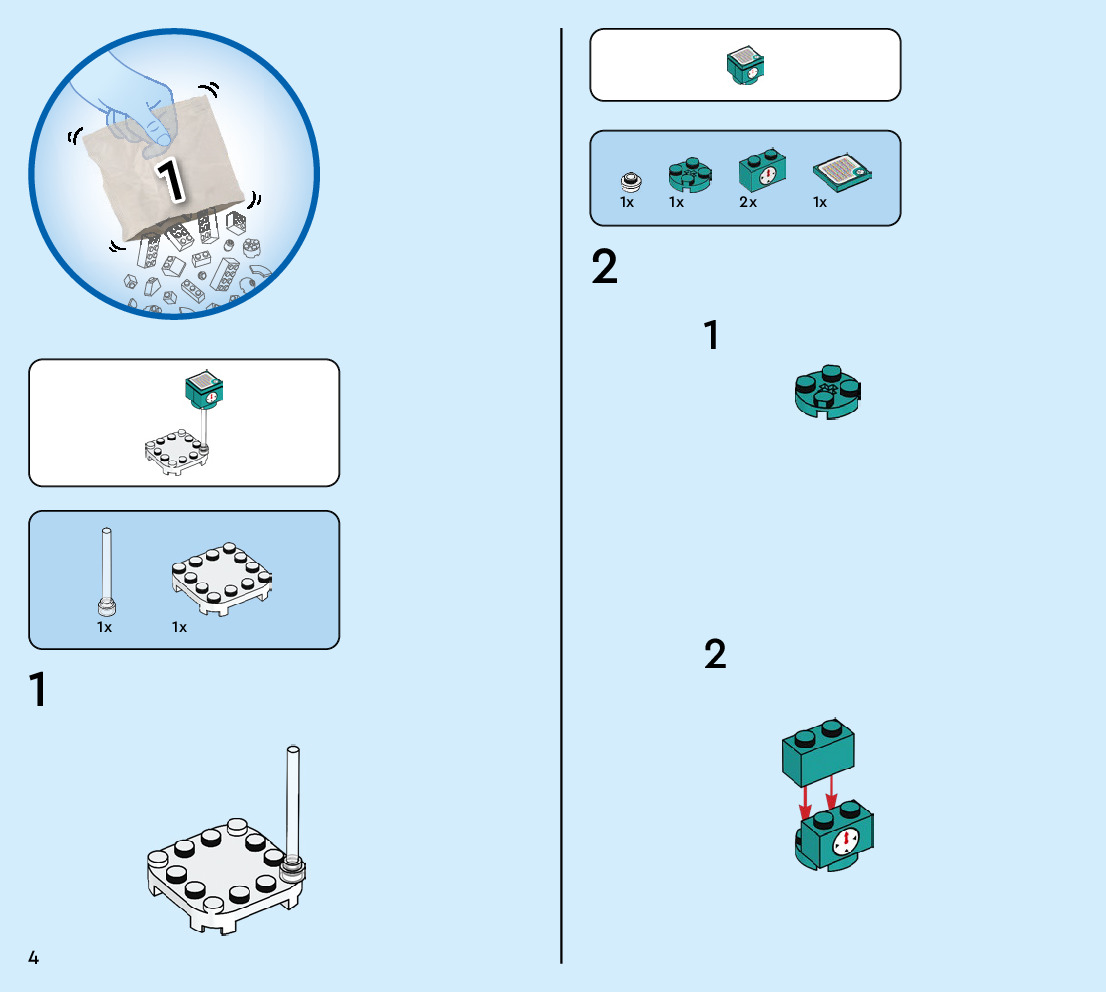 1

1x 1x

1

4

1x 1x 2x 1x

2

1

2