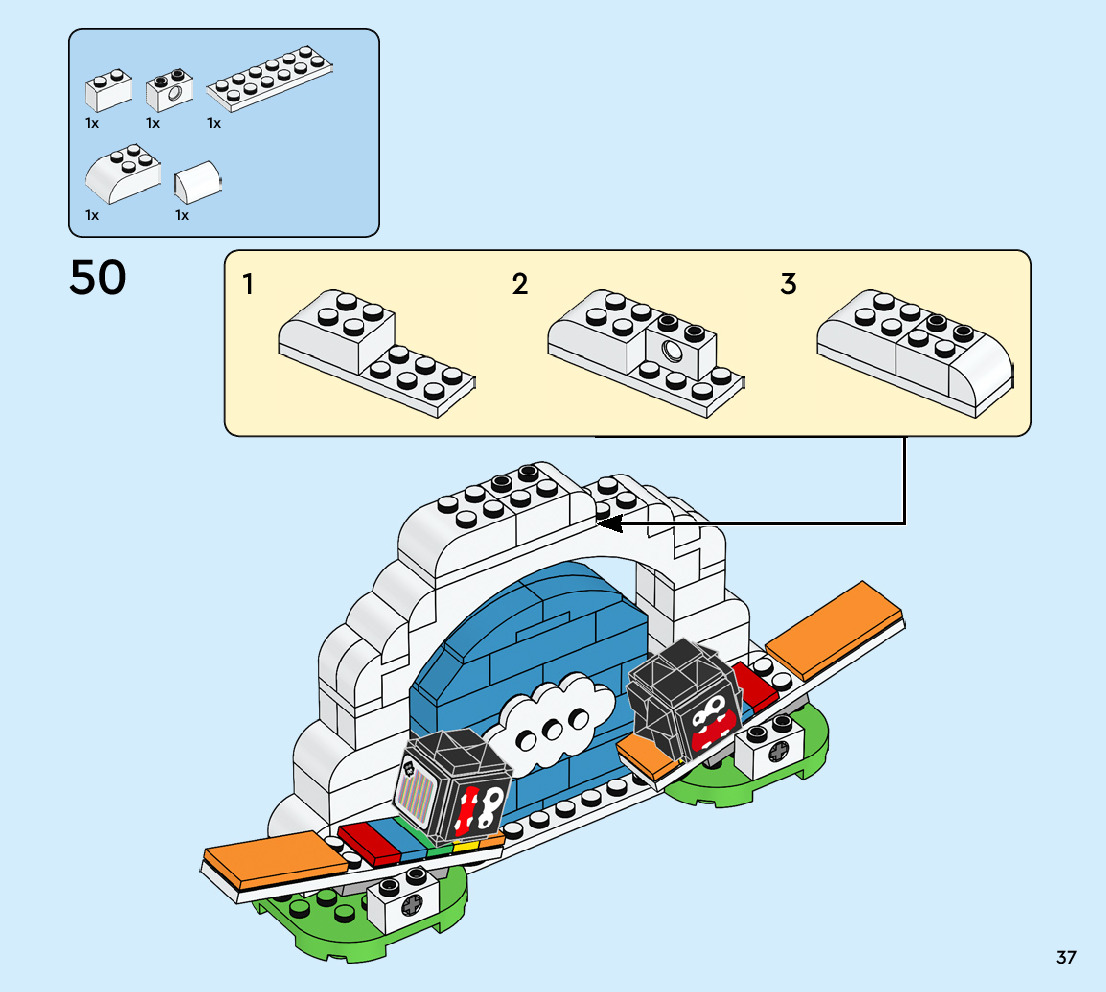 1x 1x 1x
1x 1x

50

1

2

3

37