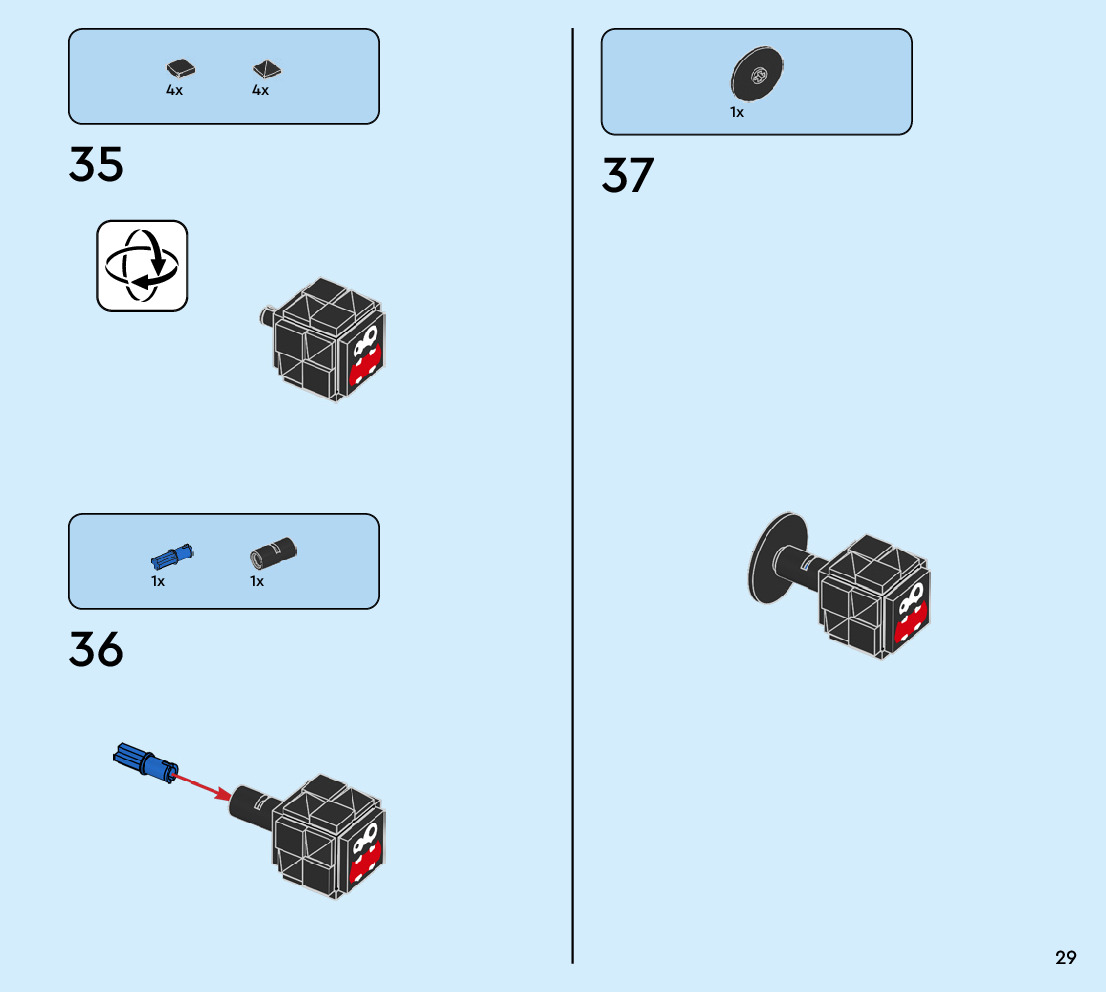 4x 4x

35

1x 1x

36

1x

37

29