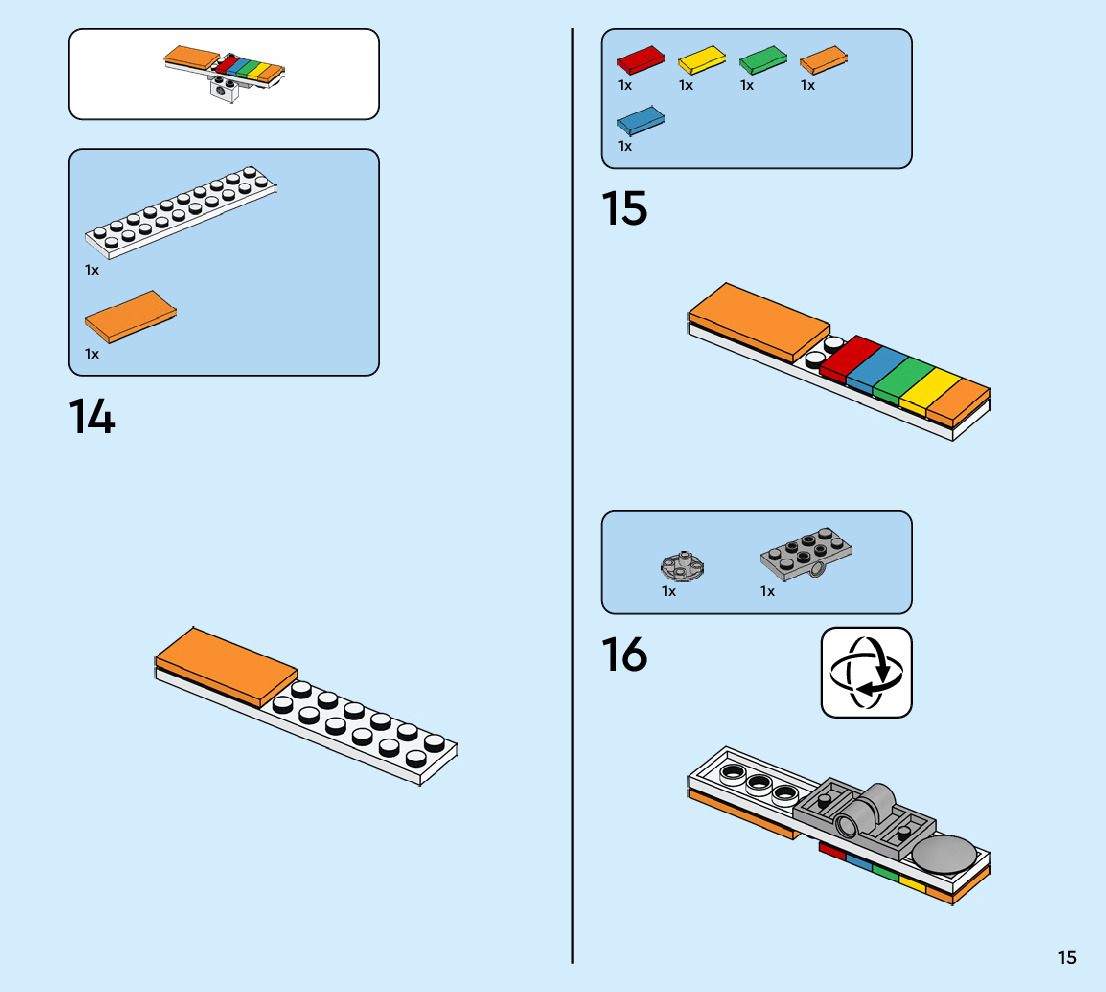 1x

1x

14

1x 1x 1x 1x

1x

15

1x 1x

16

15