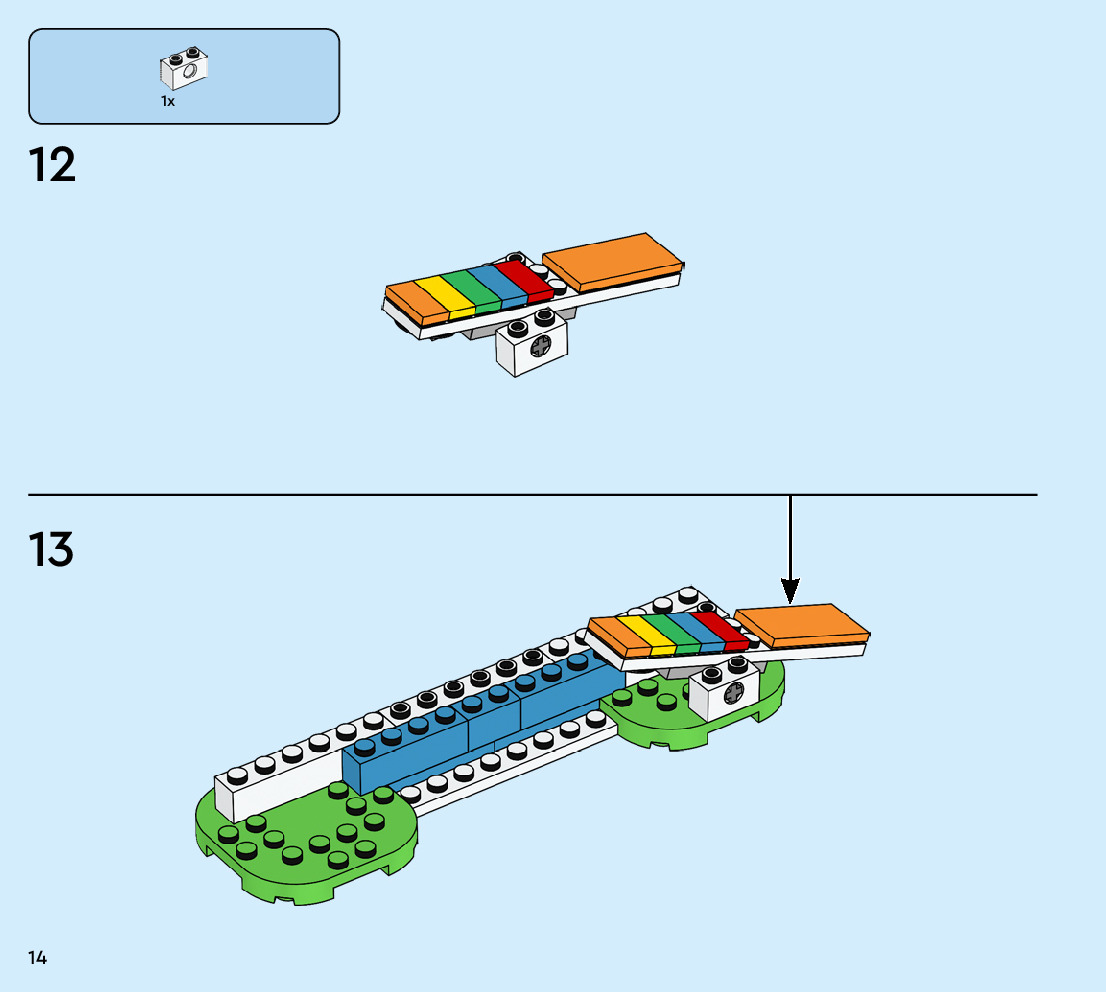 1x

12

13

14