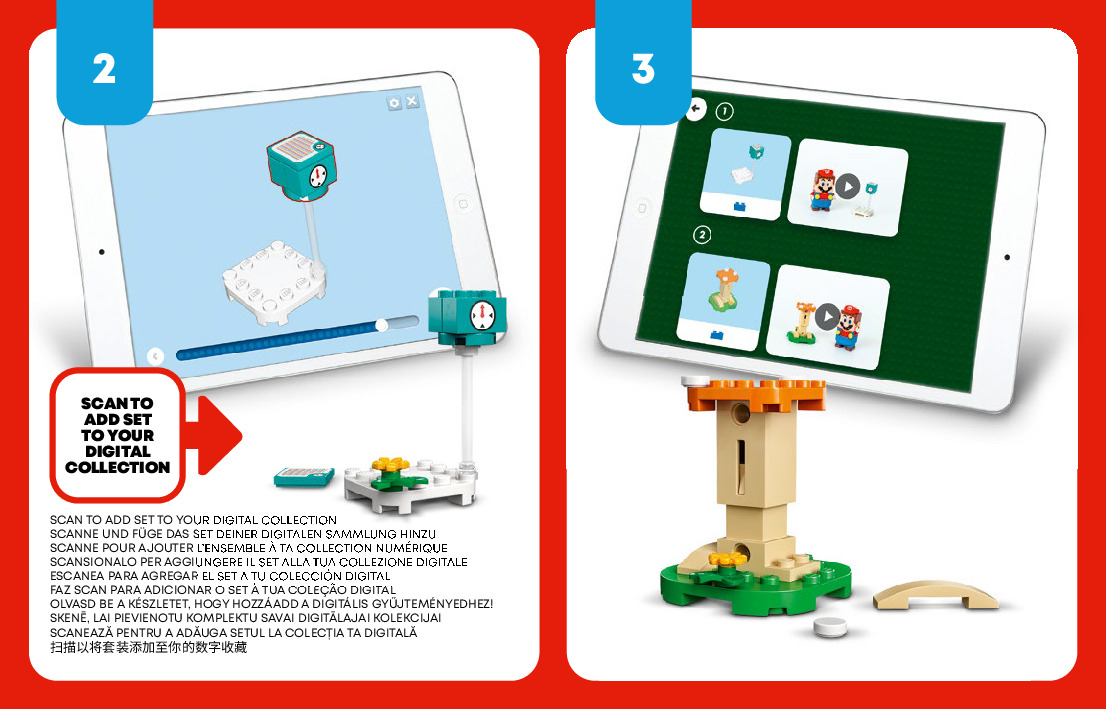 2

SCAN TO ADD SET TO YOUR DIGITAL COLLECTION

SCAN TO ADD SET TO YOUR DIGITAL COLLECTION
SCANNE UND FÜGE DAS SET DEINER DIGITALEN SAMMLUNG HINZU
SCANNE POUR AJOUTER L'ENSEMBLE À TA COLLECTION NUMÉRIQUE
SCANSIONALO PER AGGIUNGERE IL SET ALLA TUA COLLEZIONE DIGITALE
ESCANEA PARA AGREGAR EL SET A TU COLECCIÓN DIGITAL
FAZ SCAN PARA ADICIONAR O SET À TUA COLEÇÃO DIGITAL
OLVASD BE A KÉSZLETET, HOGY HOZZÁADD A DIGITÁLIS GYŰJTEMÉNYEDHEZ!
SKENĒ, LAI PIEVIENOTU KOMPLEKTU SAVAI DIGITĀLAJAI KOLEKCIJAI
SCANEAZĂ PENTRU A ADĂUGA SETUL LA COLECȚIA TA DIGITALĂ
扫描以将套装添加至你的数字收藏

3

1

2