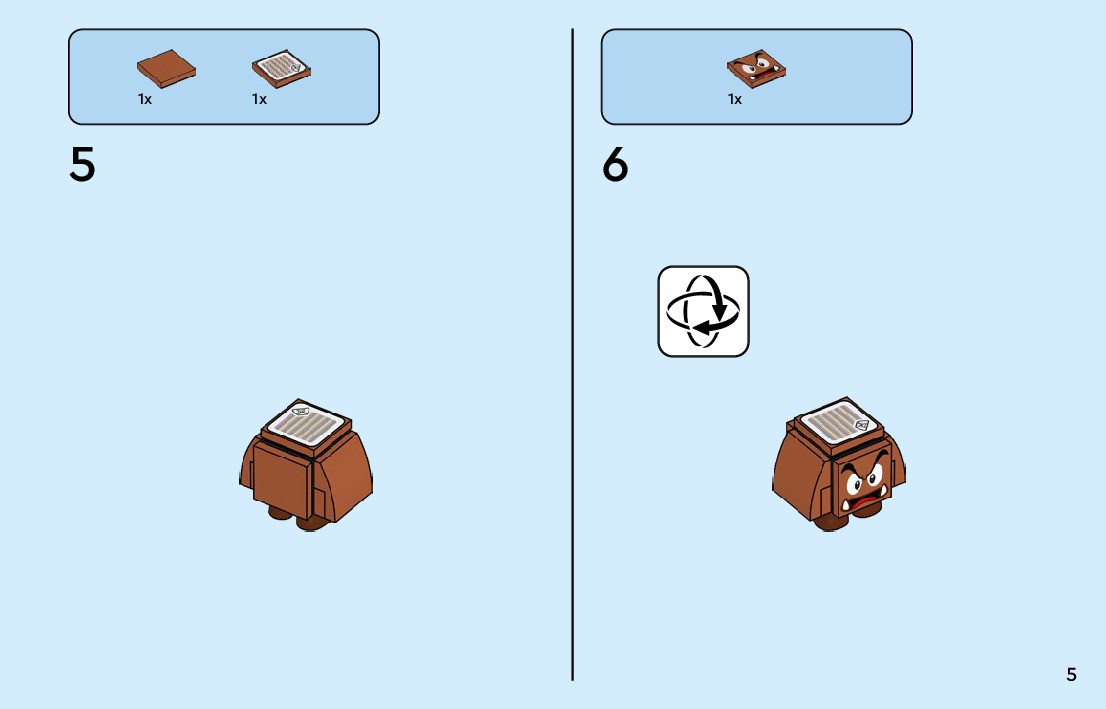 1x 1x

5

1x

6

5