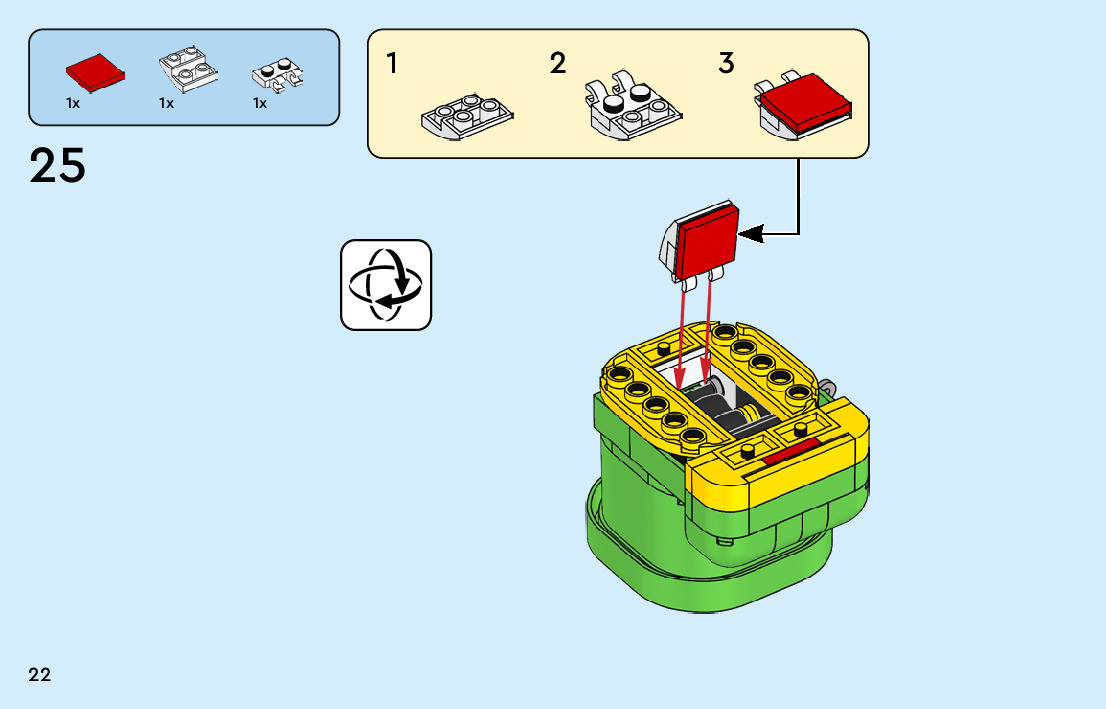 1x 1x 1x

25

1 2 3

22