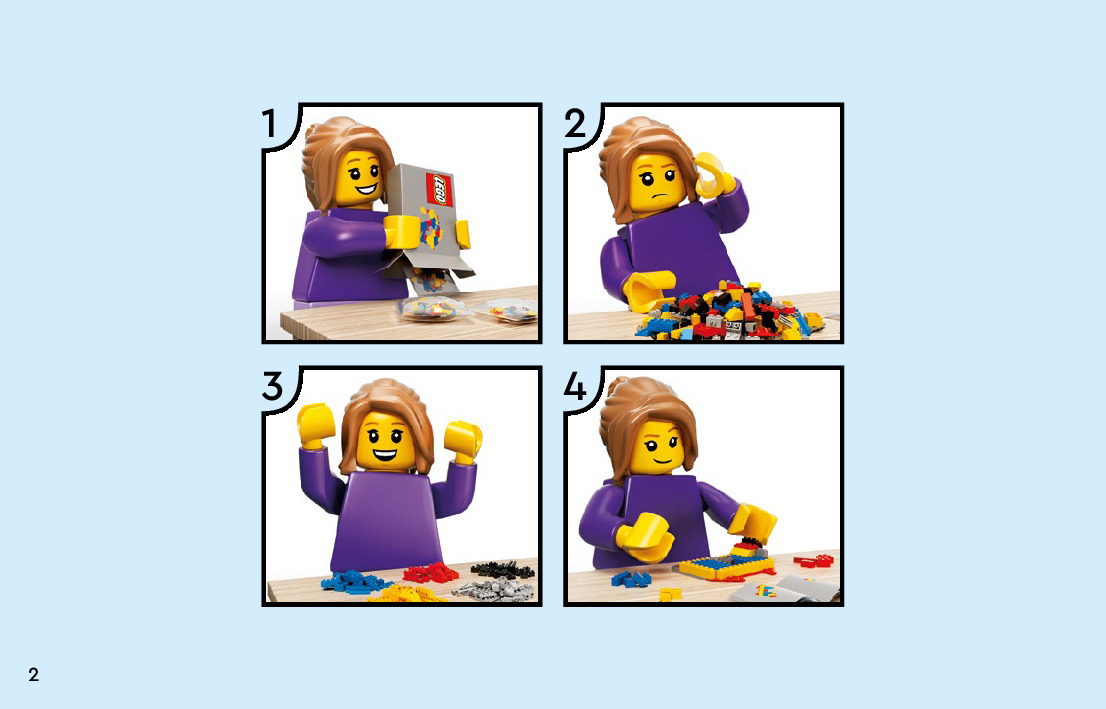 1

LEGO

2

3

4

2