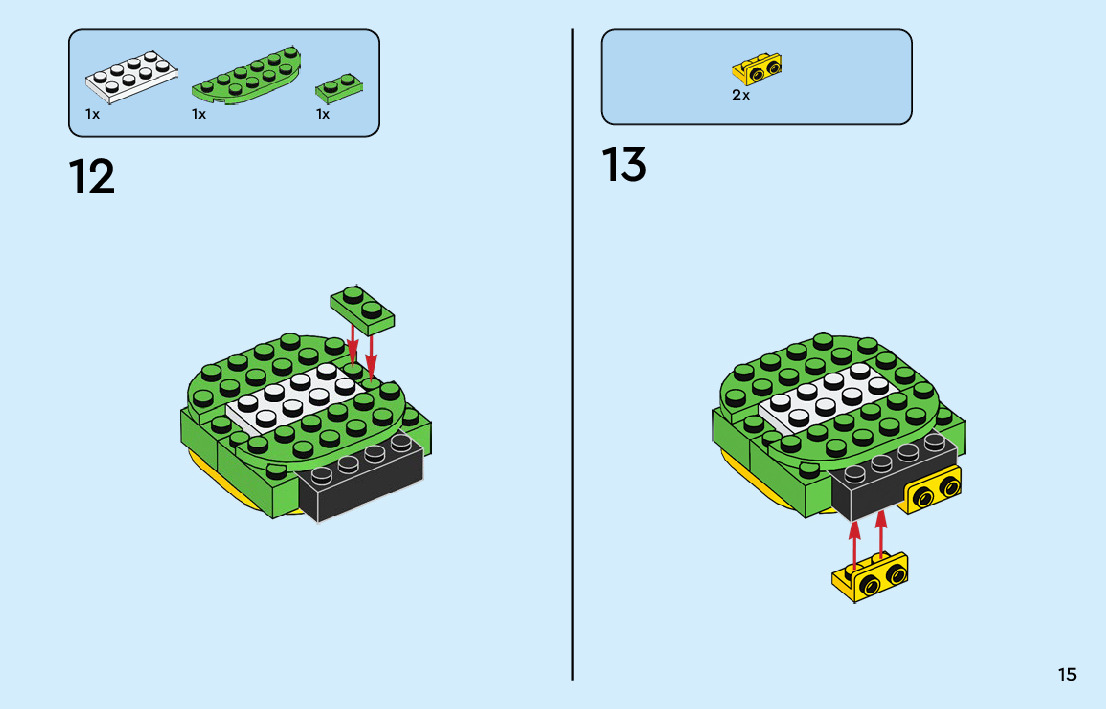 1x 1x 1x

12

2x

13

15