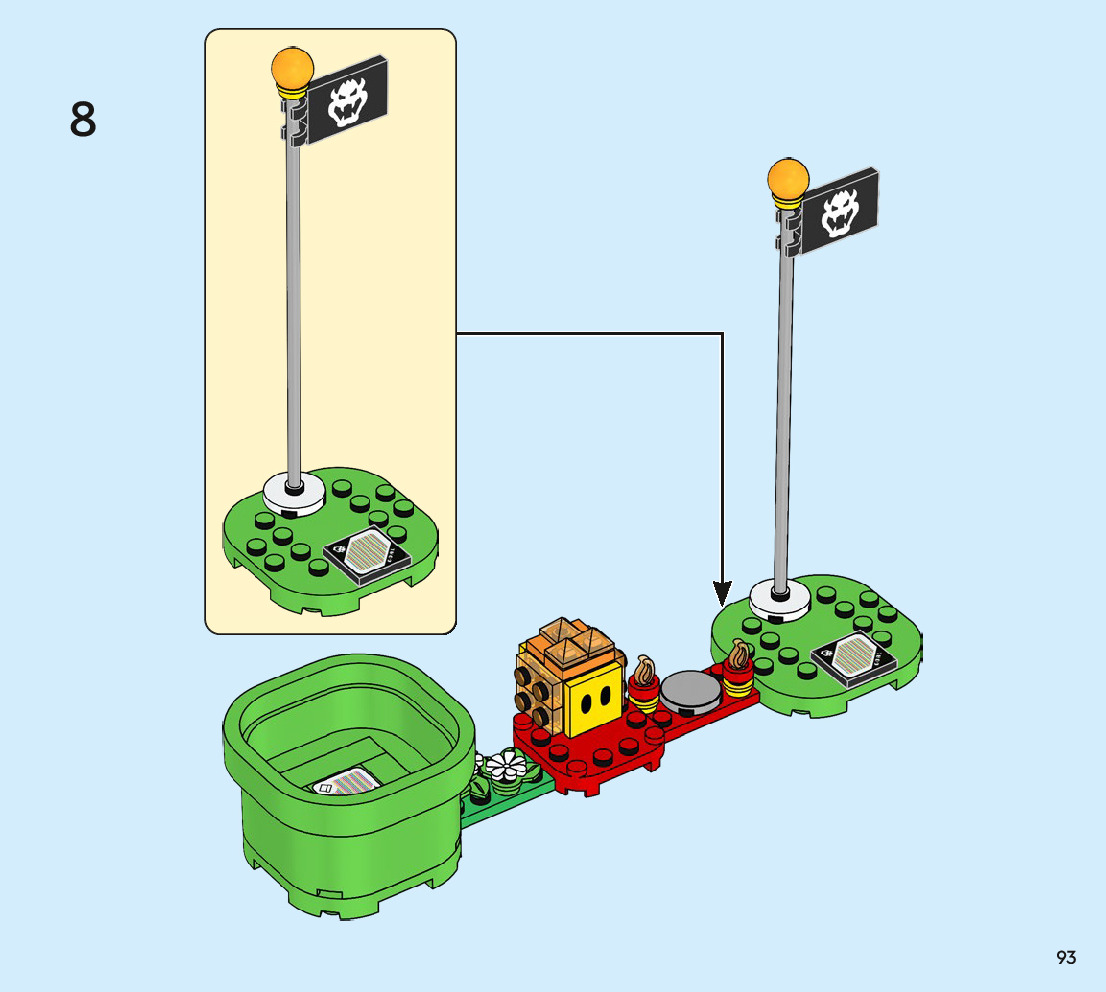 8

93