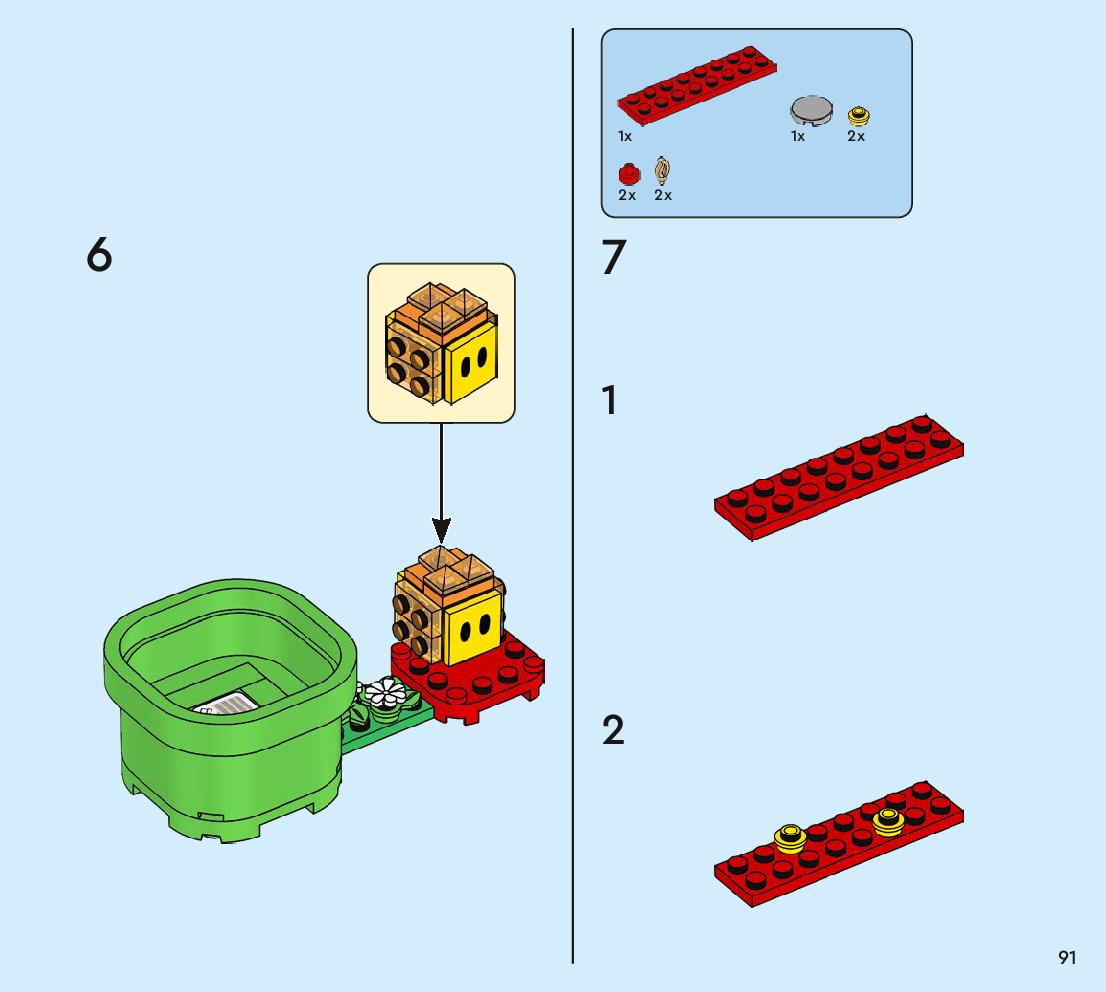 6

1x

1x

2x

2x

2x

7

1

2

91