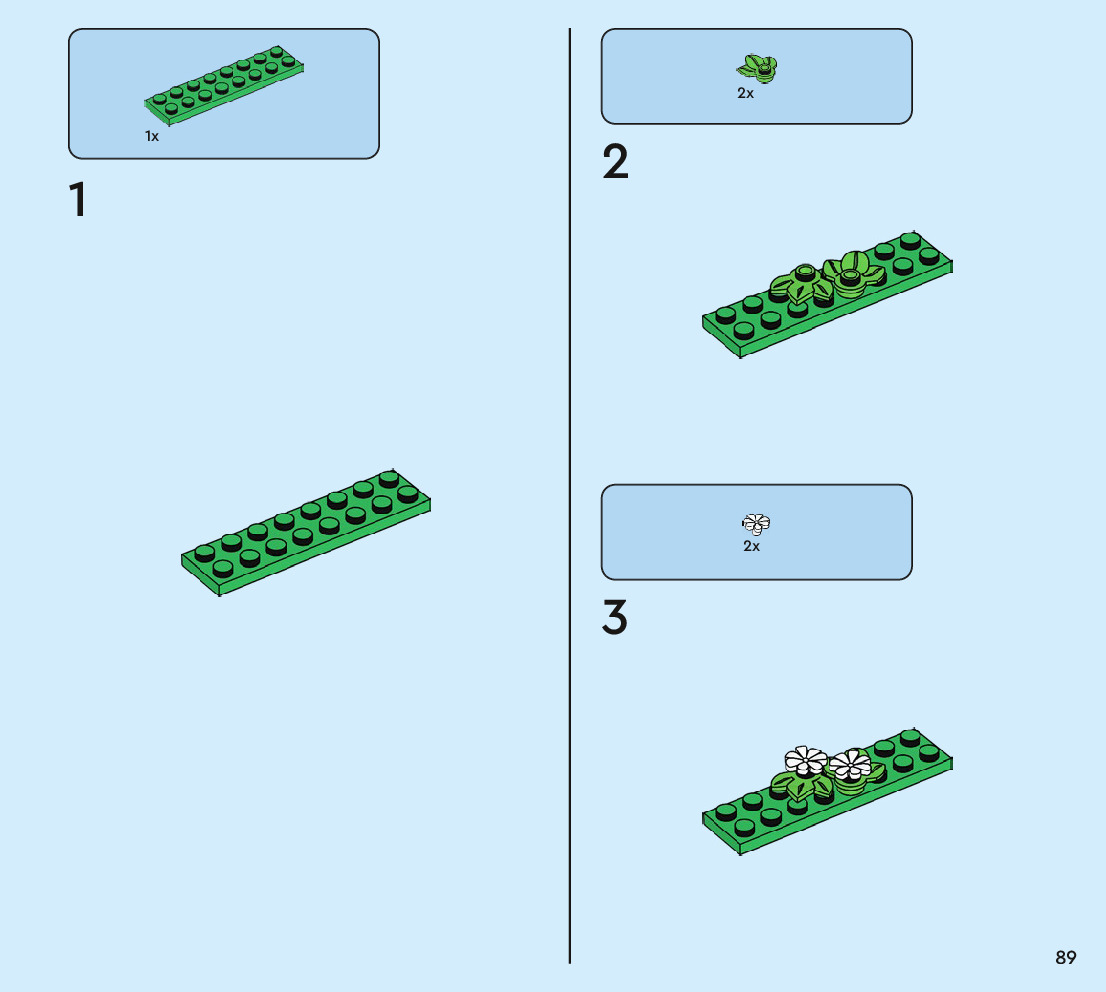 1x

1

2x

2

2x

3

89