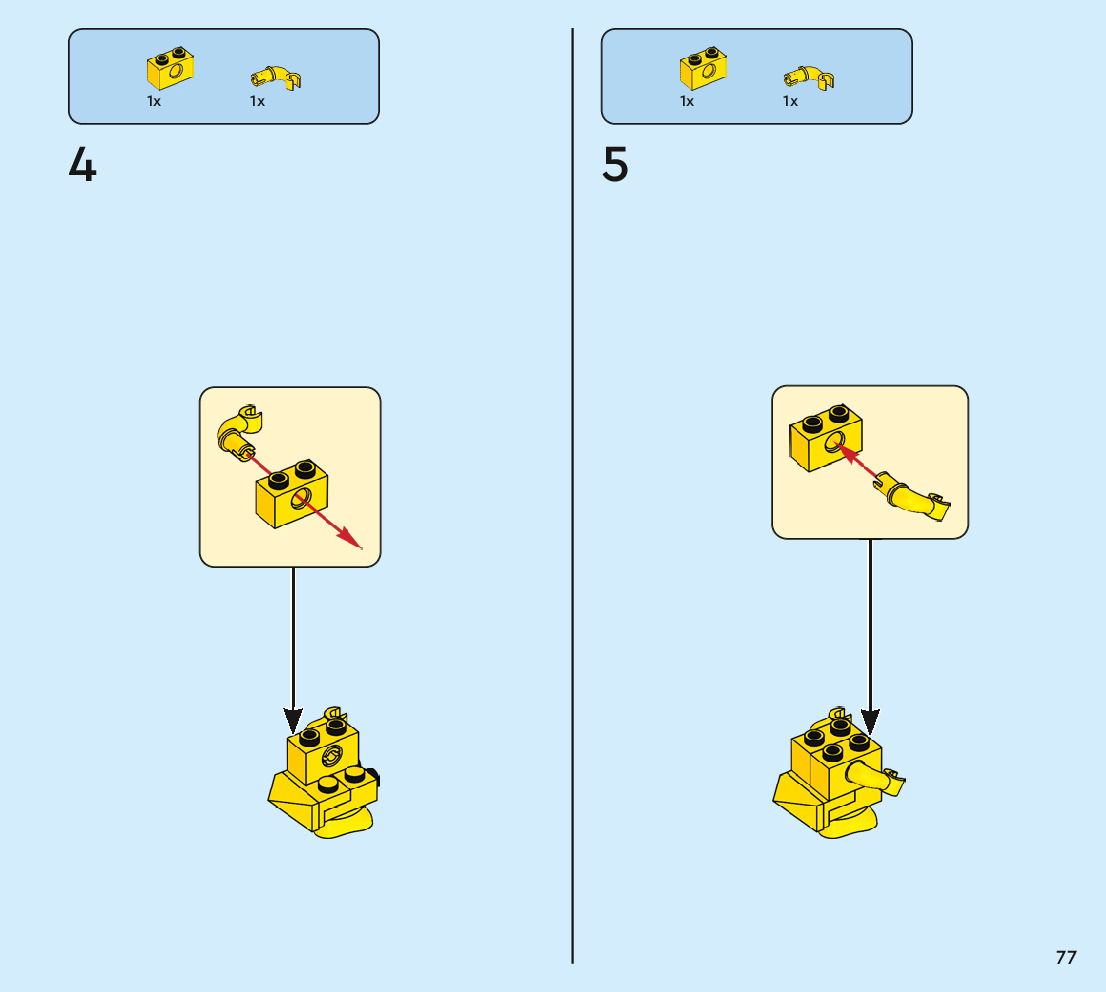 1x 1x

4

1x 1x

5

77