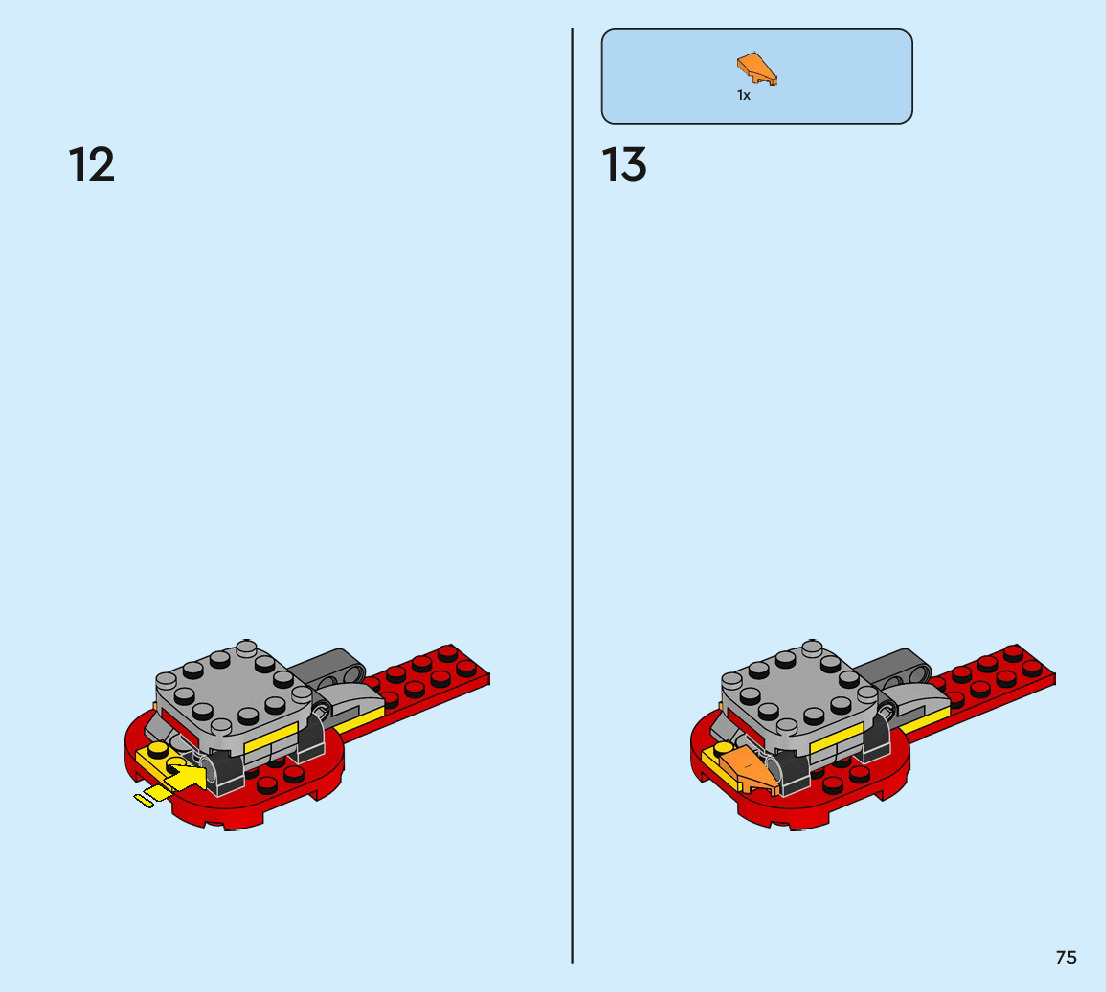 12

1x

13

75