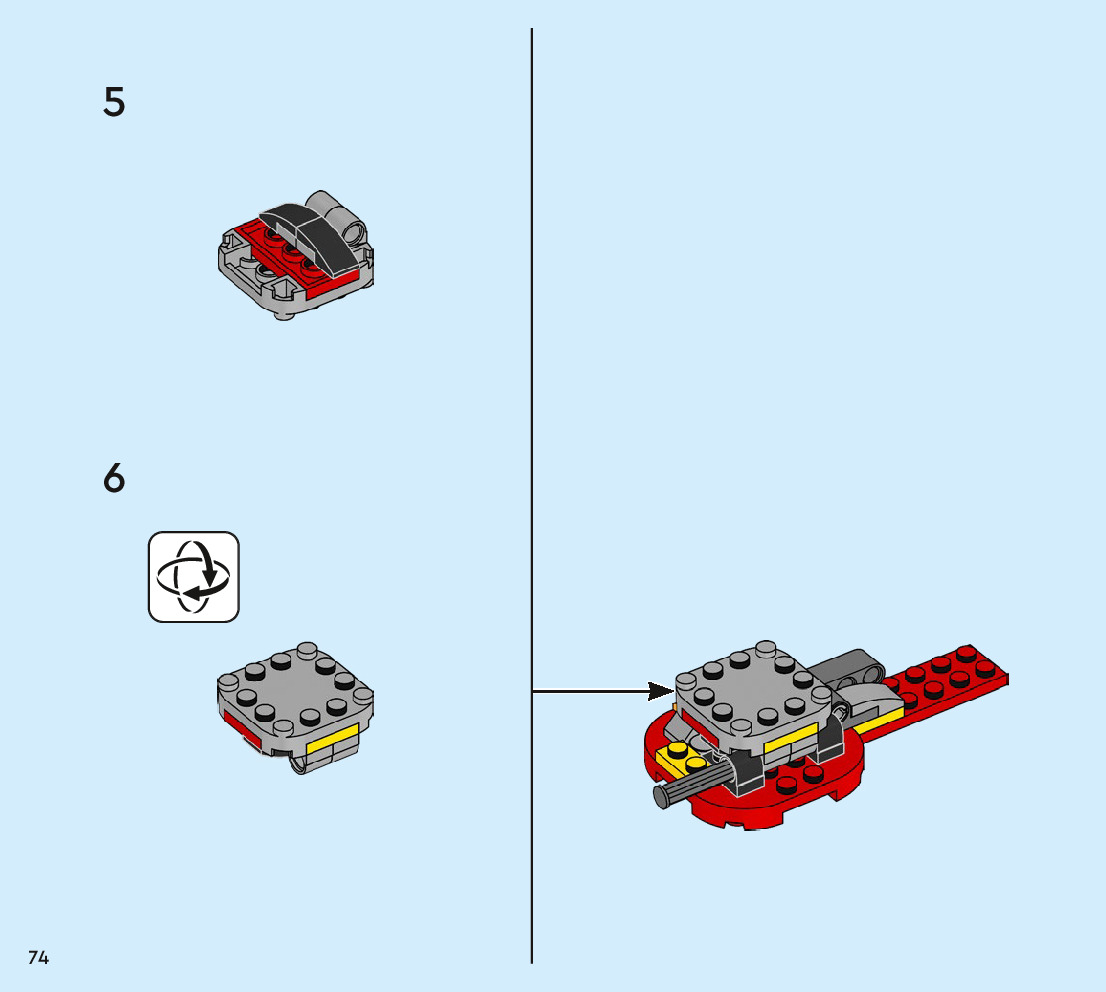 5

6

74