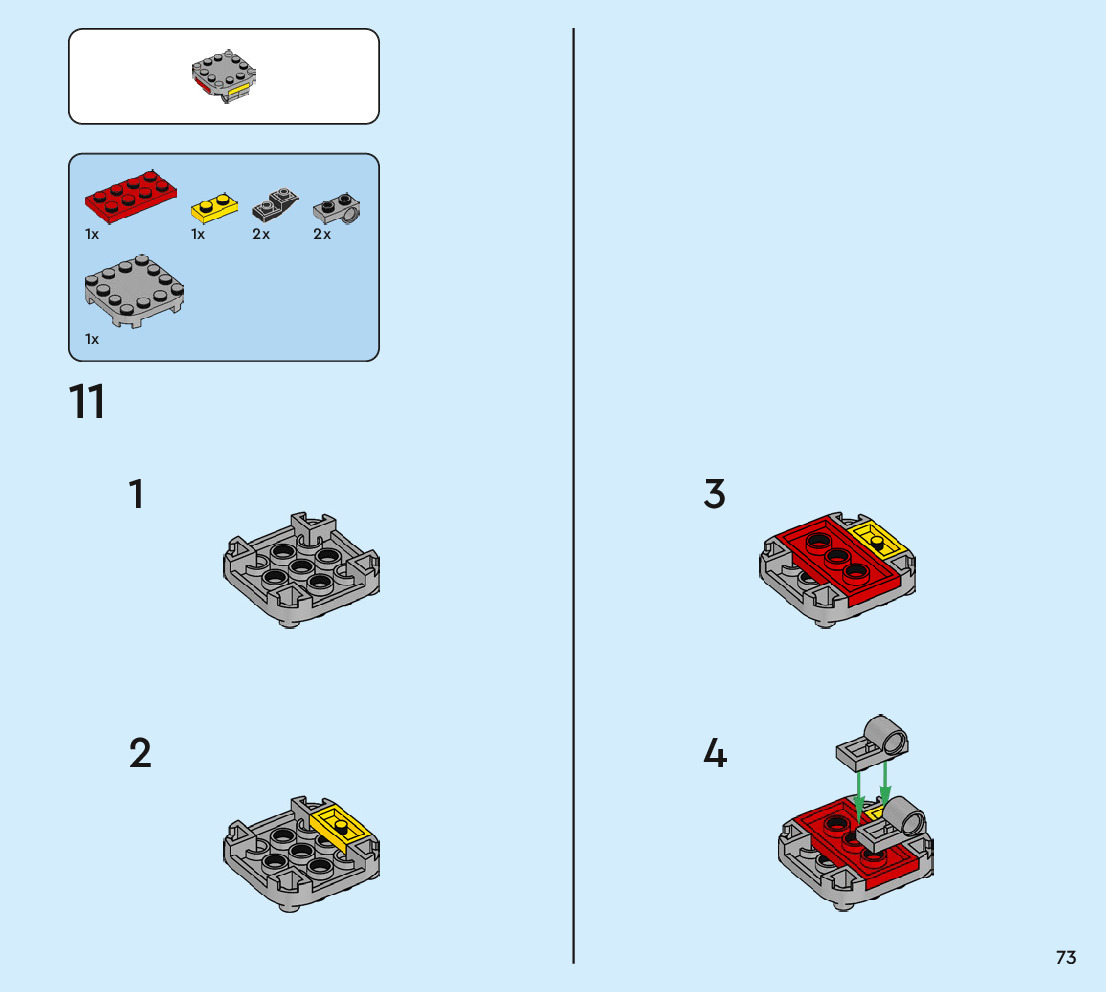 1x 1x 2x 2x

1x

11

1

2

3

4

73