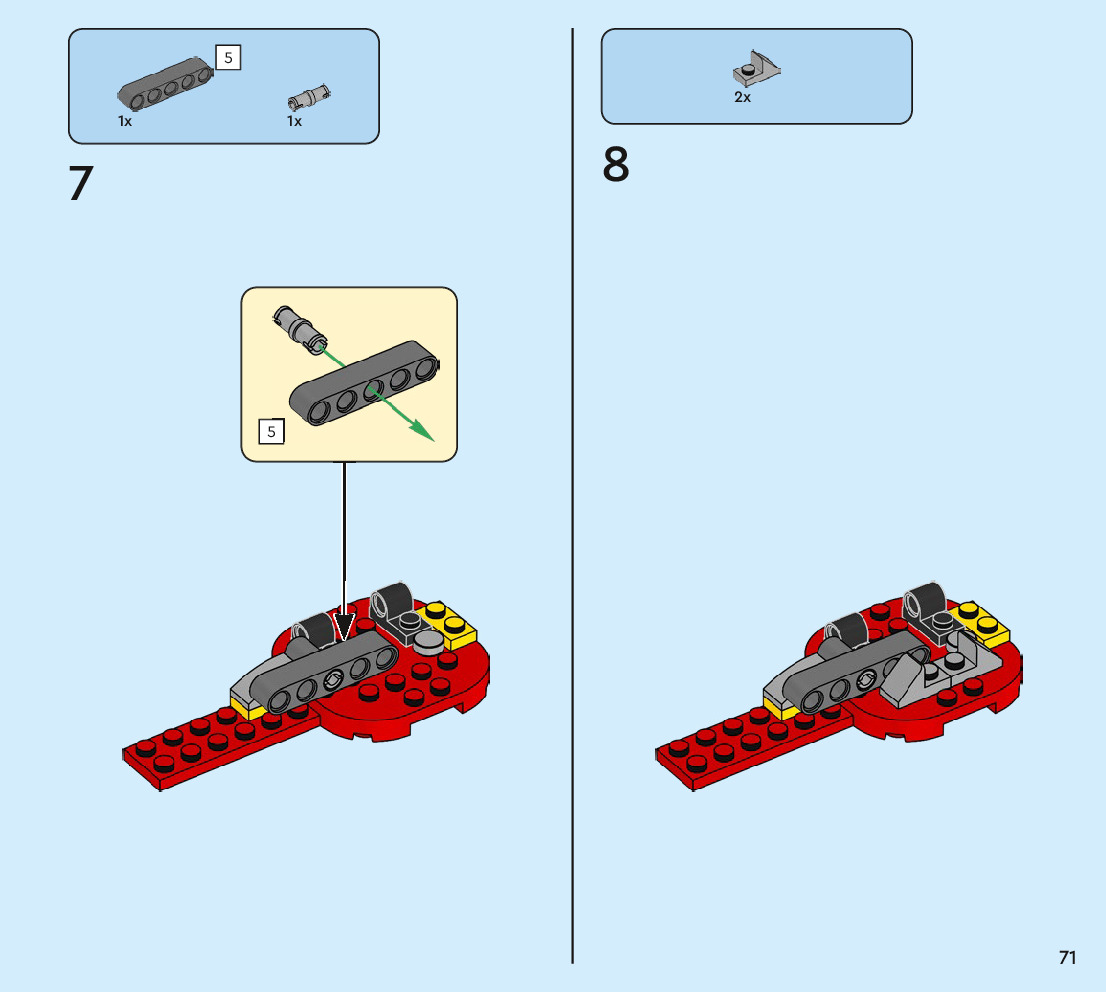 5
1x
1x

7

5

2x

8

71