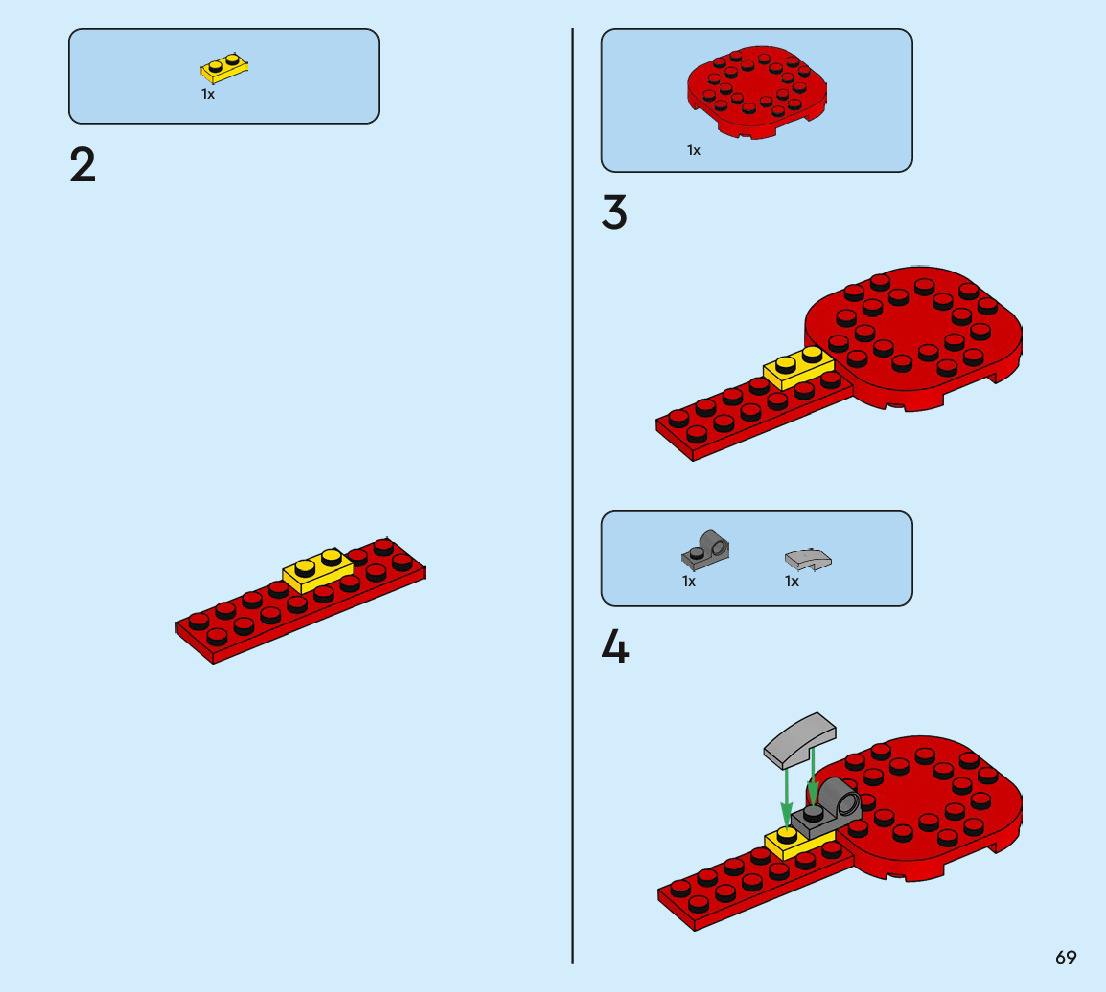 1x

2

1x

3

1x 1x

4

69